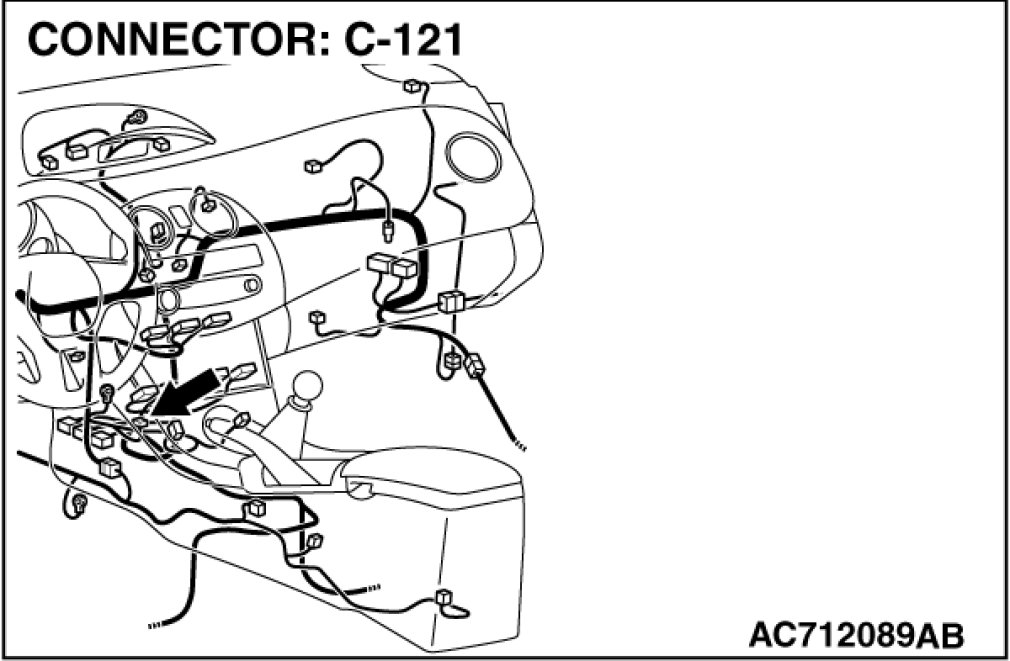 CONNECTOR: C-121

AC712089AB