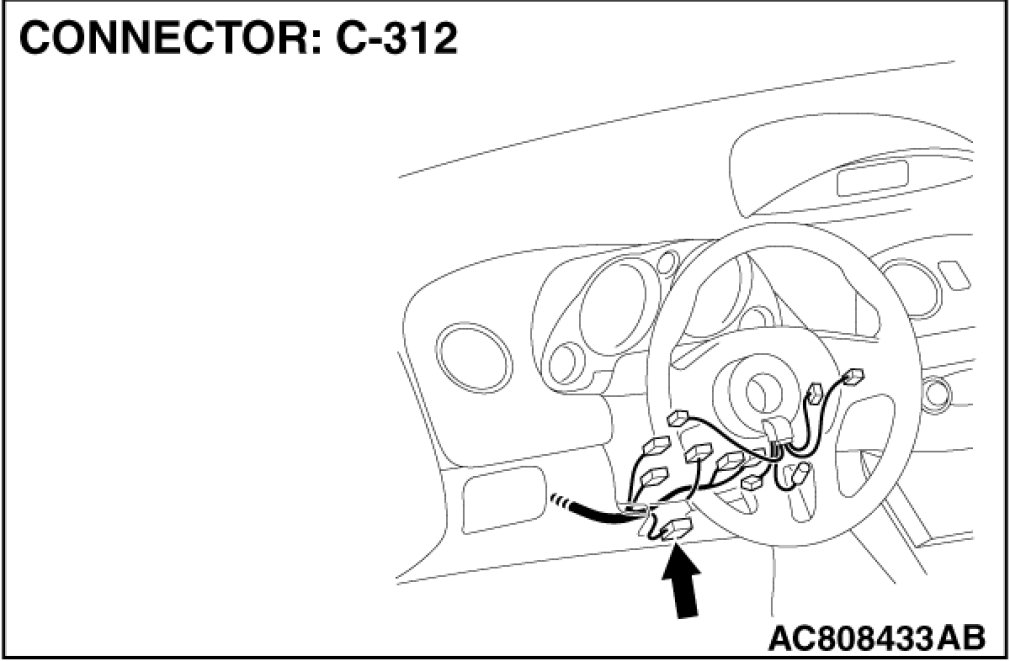 CONNECTOR: C-312

AC808433AB