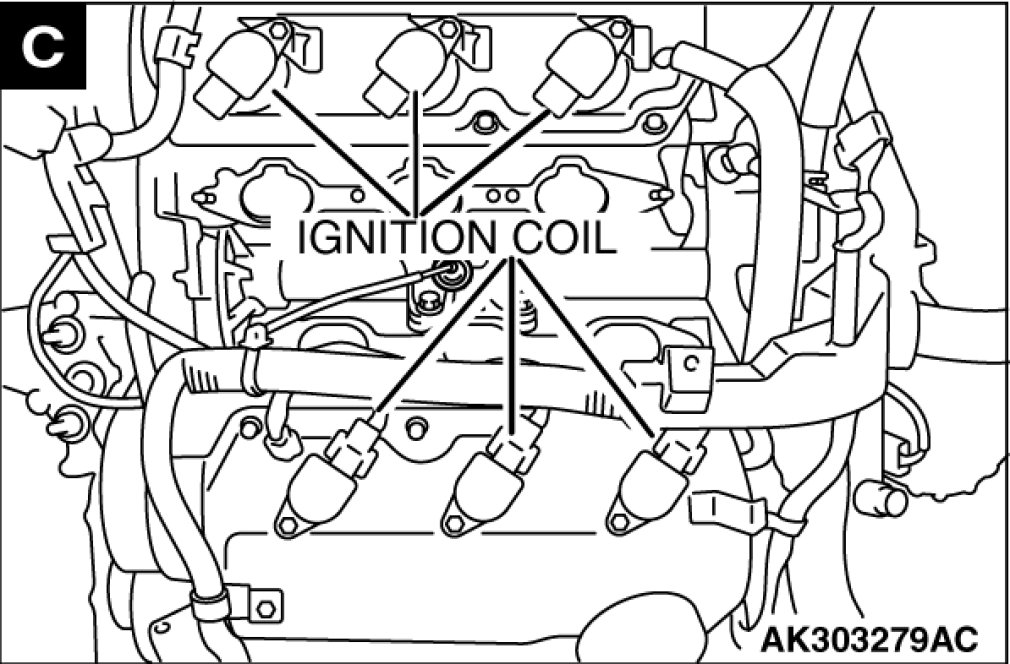 C

IGNITION COIL

AK303279AC