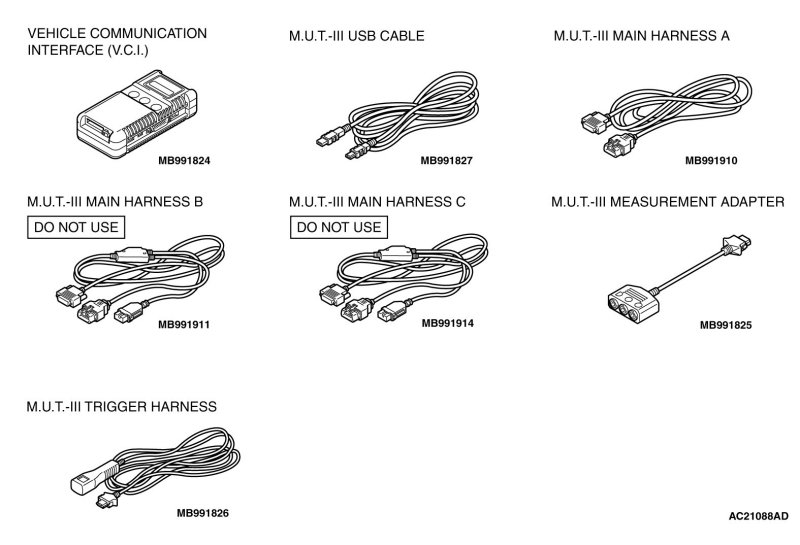 VEHICLE COMMUNICATION INTERFACE (V.C.I.)

MB991824

M.U.T.-III USB CABLE

MB991827

M.U.T.-III MAIN HARNESS A

MB991910

M.U.T.-III MAIN HARNESS B

DO NOT USE

MB991911

M.U.T.-III MAIN HARNESS C

DO NOT USE

MB991914

M.U.T.-III MEASUREMENT ADAPTER

MB991825

M.U.T.-III TRIGGER HARNESS

MB991826

AC21088AD