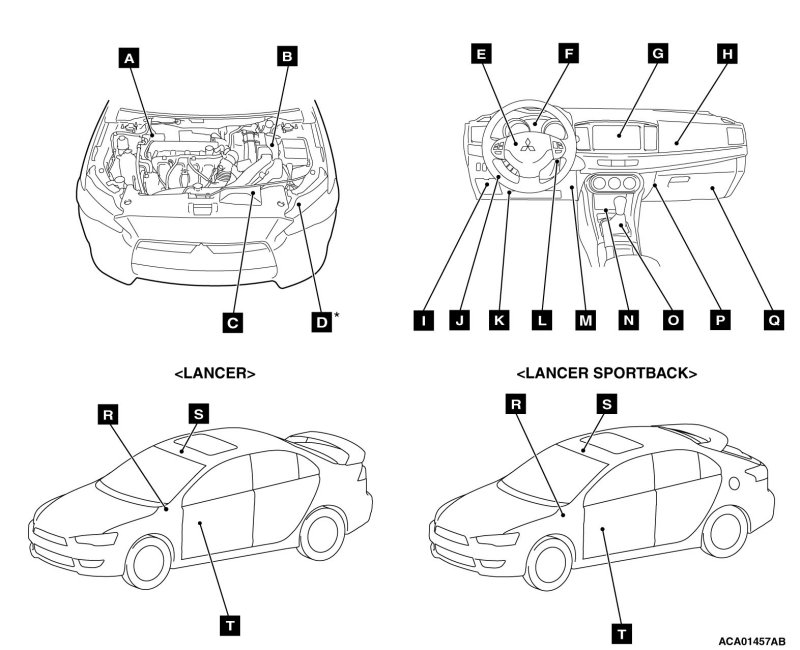 A
B
C
D*
E
F
G
H
I
J
K
L
M
N
O
P
Q
<LANCER>
R
S
T
<LANCER SPORTBACK>
R
S
T
ACA01457AB