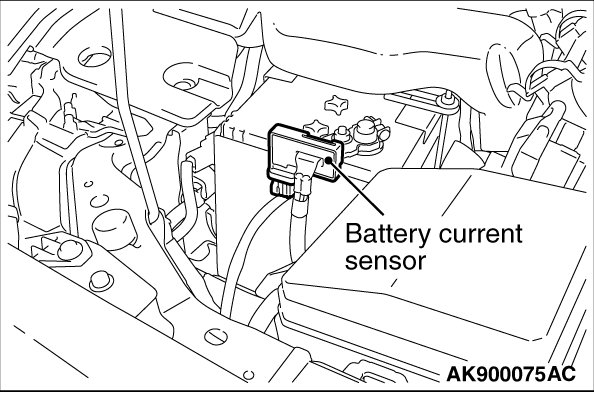 Battery current sensor

AK900075AC