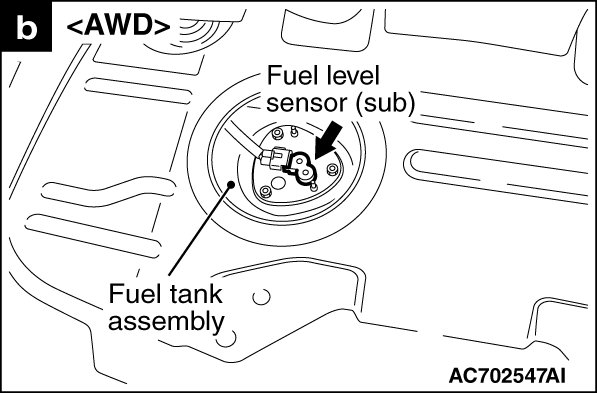 b <AWD>

Fuel level sensor (sub)

Fuel tank assembly

AC702547AI