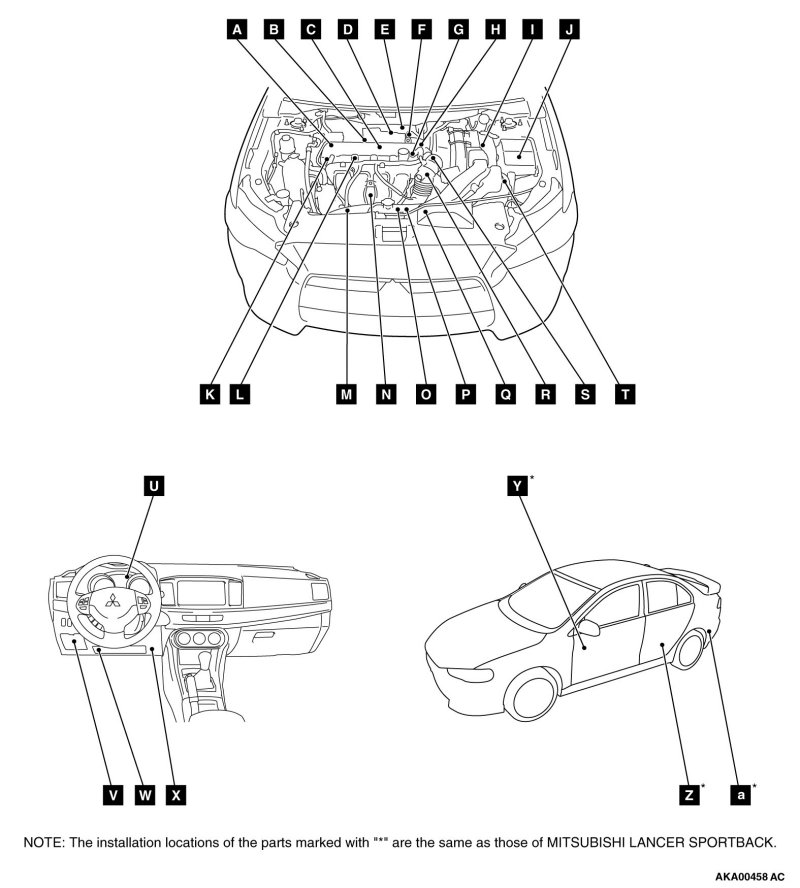 A B C D E F G H I J

K L M N O P Q R S T

U

Y*

V W X

Z* a*

NOTE: The installation locations of the parts marked with "*" are the same as those of MITSUBISHI LANCER SPORTBACK.

AKA00458 AC