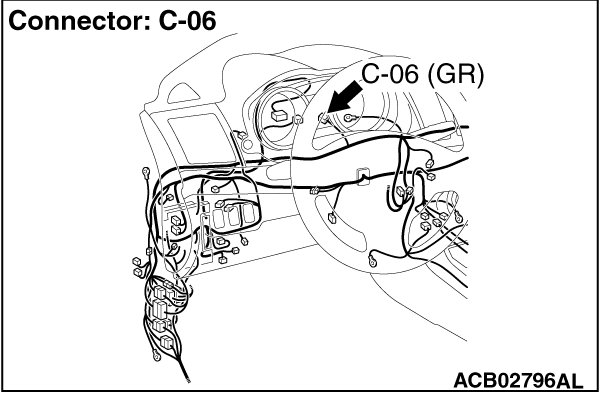 Connector: C-06

C-06 (GR)

ACB02796AL