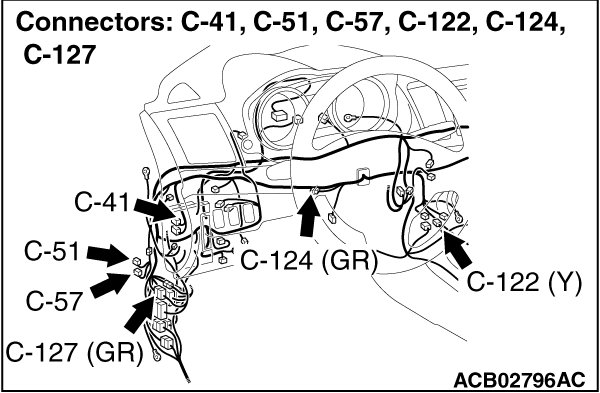 Connectors: C-41, C-51, C-57, C-122, C-124, C-127

C-41

C-51

C-57

C-127 (GR)

C-124 (GR)

C-122 (Y)

ACB02796AC