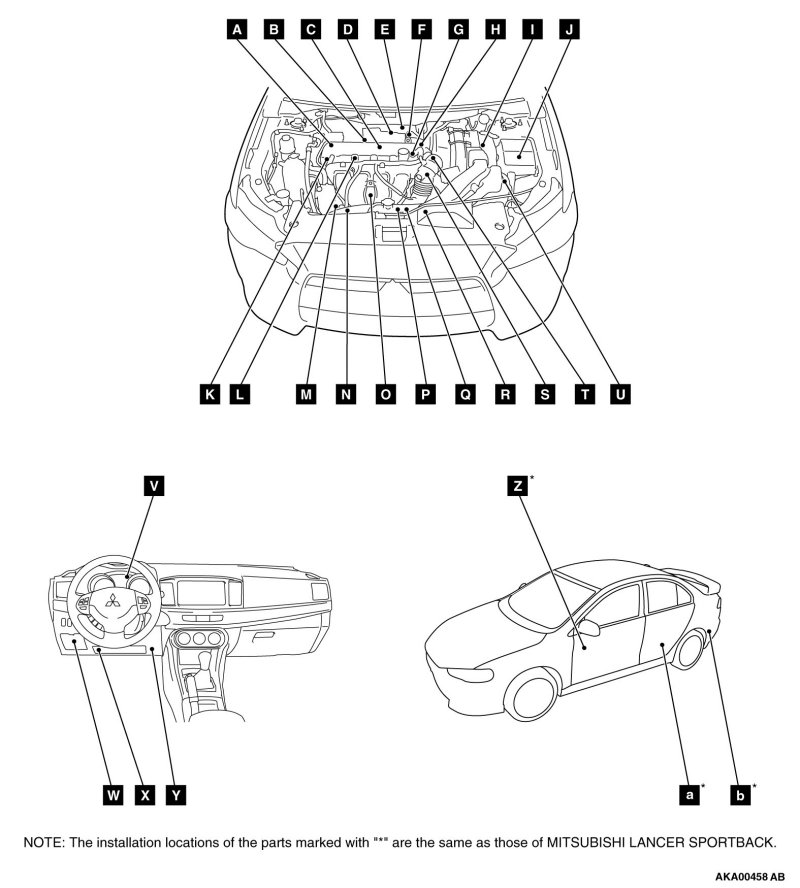 A B C D E F G H I J

K L M N O P Q R S T U

V

Z*

W X Y

a* b*

NOTE: The installation locations of the parts marked with "*" are the same as those of MITSUBISHI LANCER SPORTBACK.

AKA00458 AB