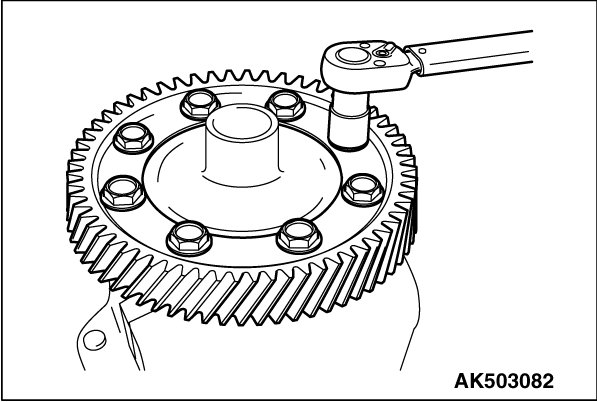 AK503082