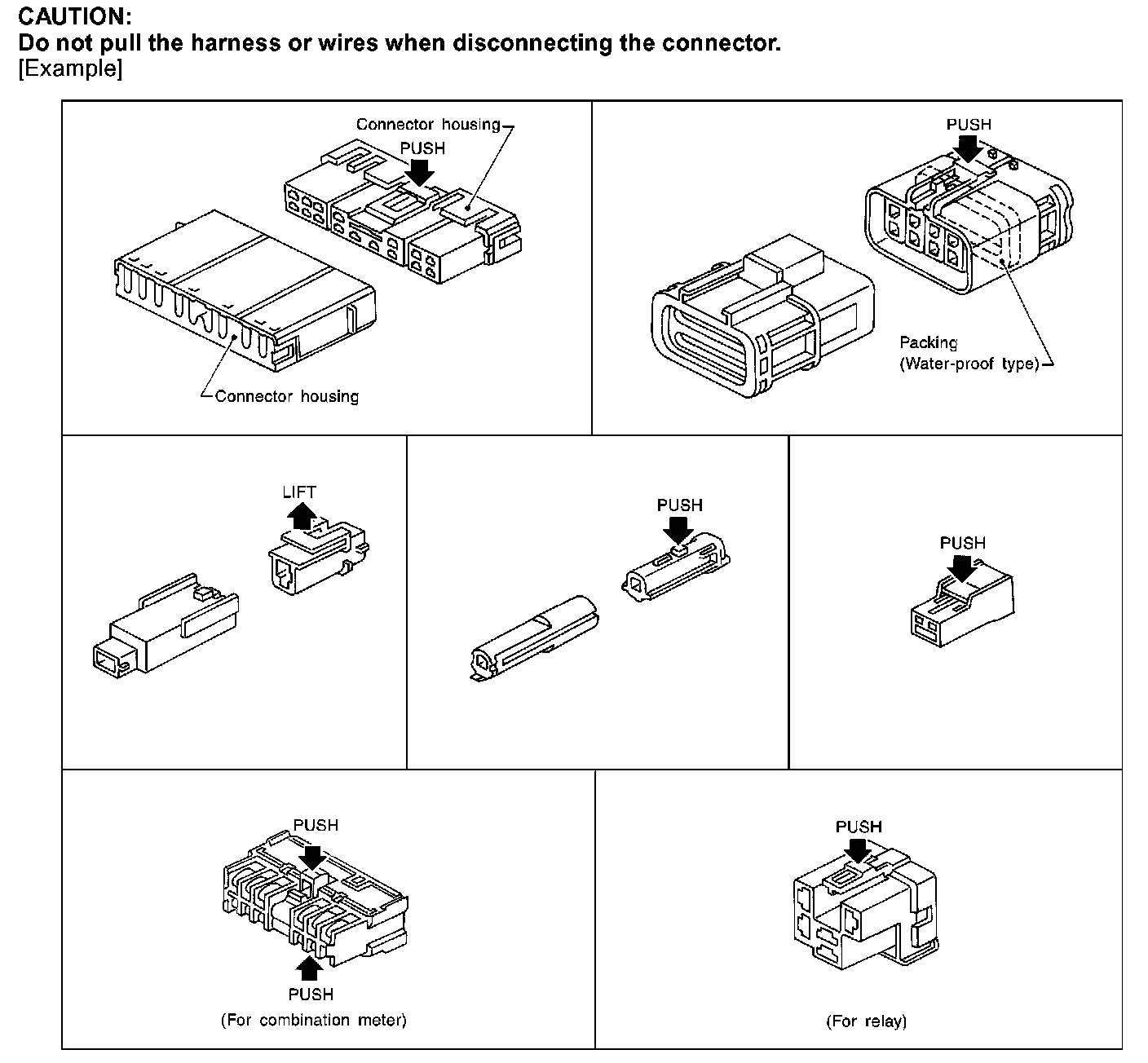 CAUTION:
Do not pull the harness or wires when disconnecting the connector.
[Example]

Connector housing
PUSH
Connector housing

PUSH
Packing
(Water-proof type)

LIFT

PUSH

PUSH

PUSH
PUSH
(For combination meter)

PUSH
(For relay)