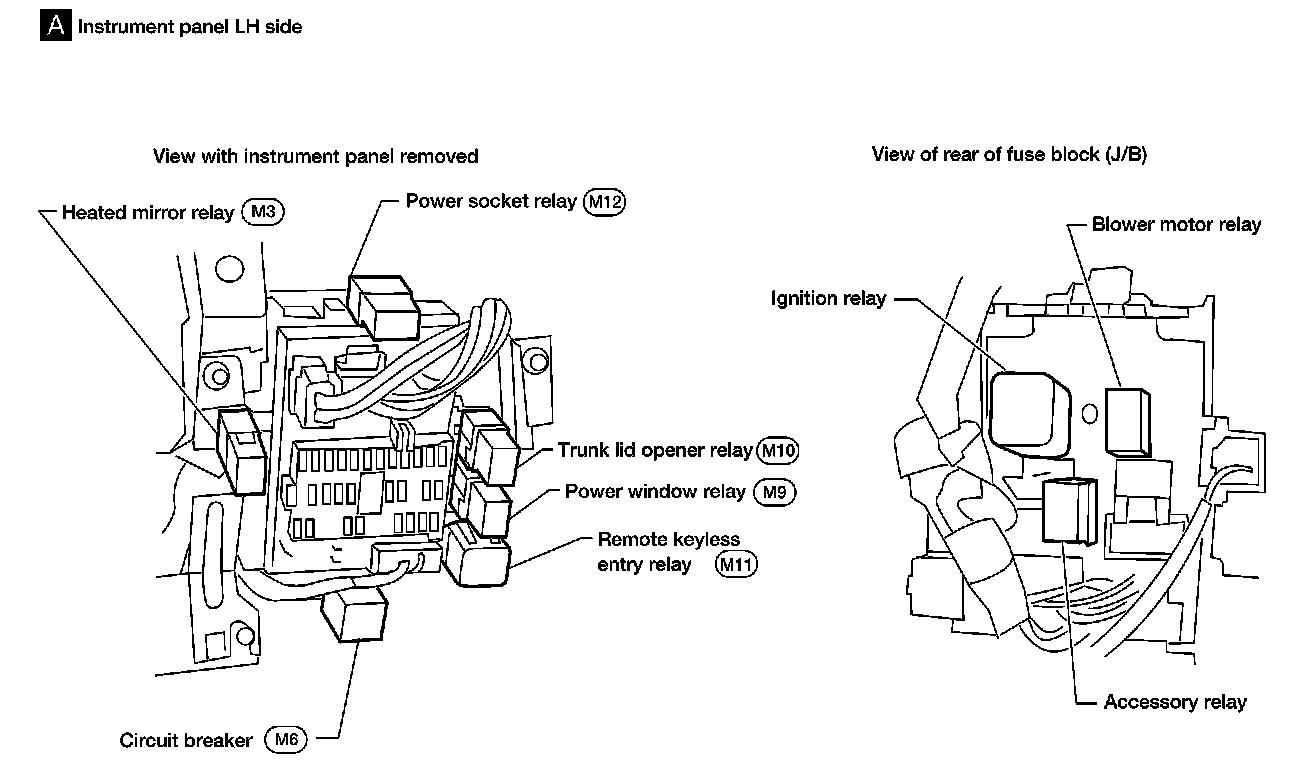 A Instrument panel LH side

View with instrument panel removed

Heated mirror relay M3

Power socket relay M12

Trunk lid opener relay M10

Power window relay M9

Remote keyless entry relay M11

Circuit breaker M6

View of rear of fuse block (J/B)

Blower motor relay

Ignition relay

Accessory relay