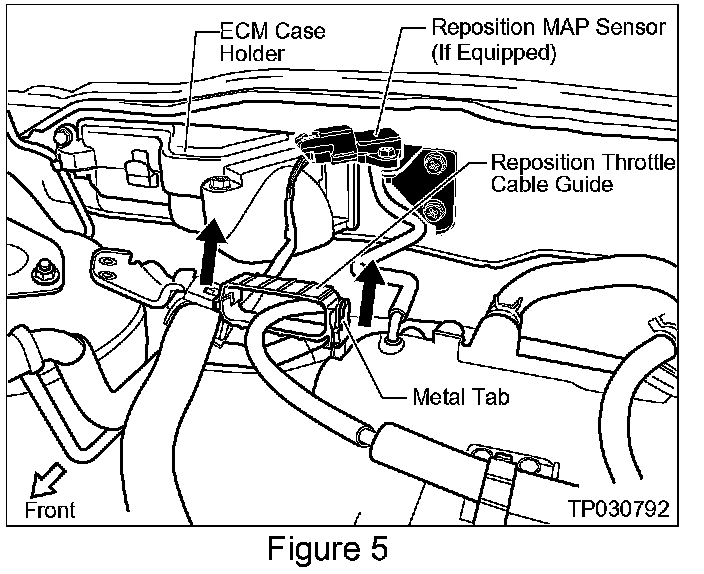 ECM Case Holder

Reposition MAP Sensor (If Equipped)

Reposition Throttle Cable Guide

Metal Tab

Front

TP030792

Figure 5