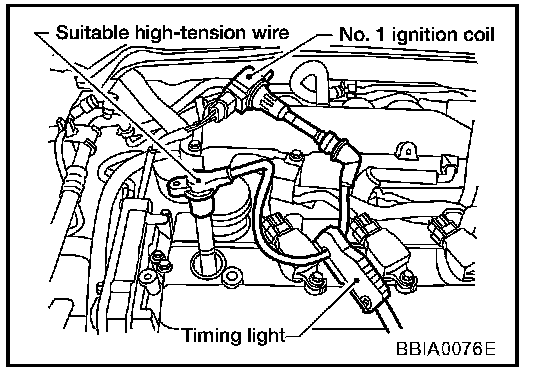 Suitable high-tension wire
No. 1 ignition coil
Timing light
BBIA0076E