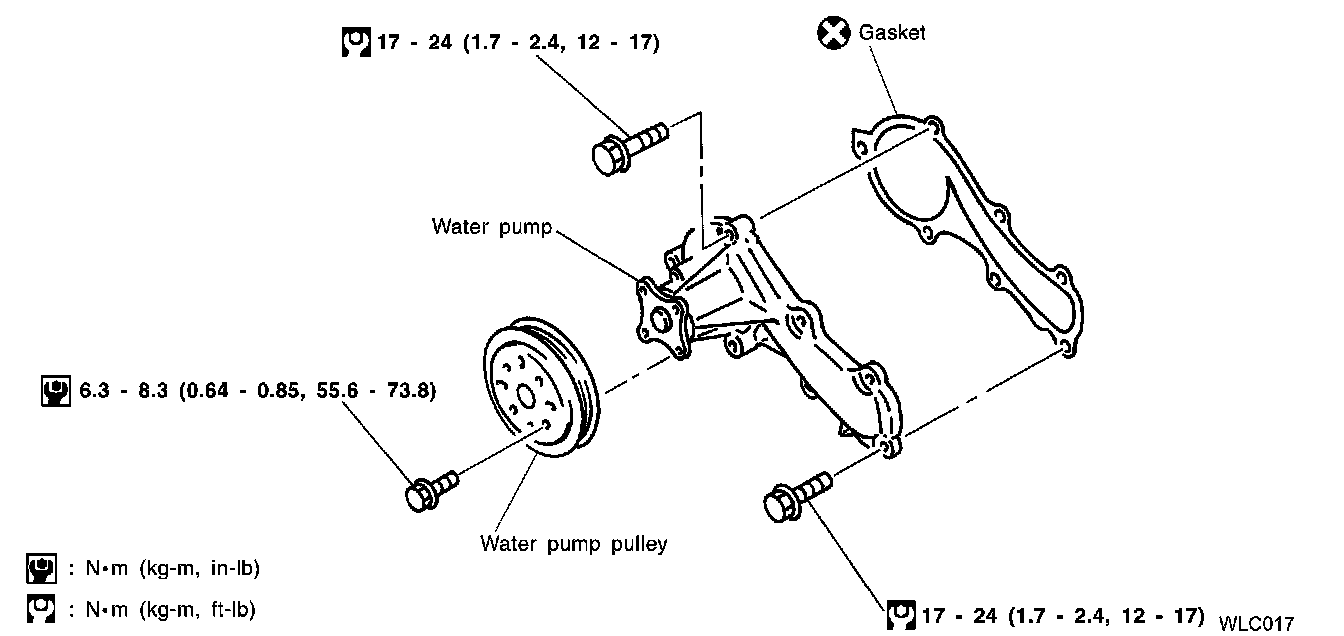 17 - 24 (1.7 - 2.4, 12 - 17)

Gasket

Water pump

6.3 - 8.3 (0.64 - 0.85, 55.6 - 73.8)

Water pump pulley

: N•m (kg-m, in-lb)

: N•m (kg-m, ft-lb)

17 - 24 (1.7 - 2.4, 12 - 17)

WLC017