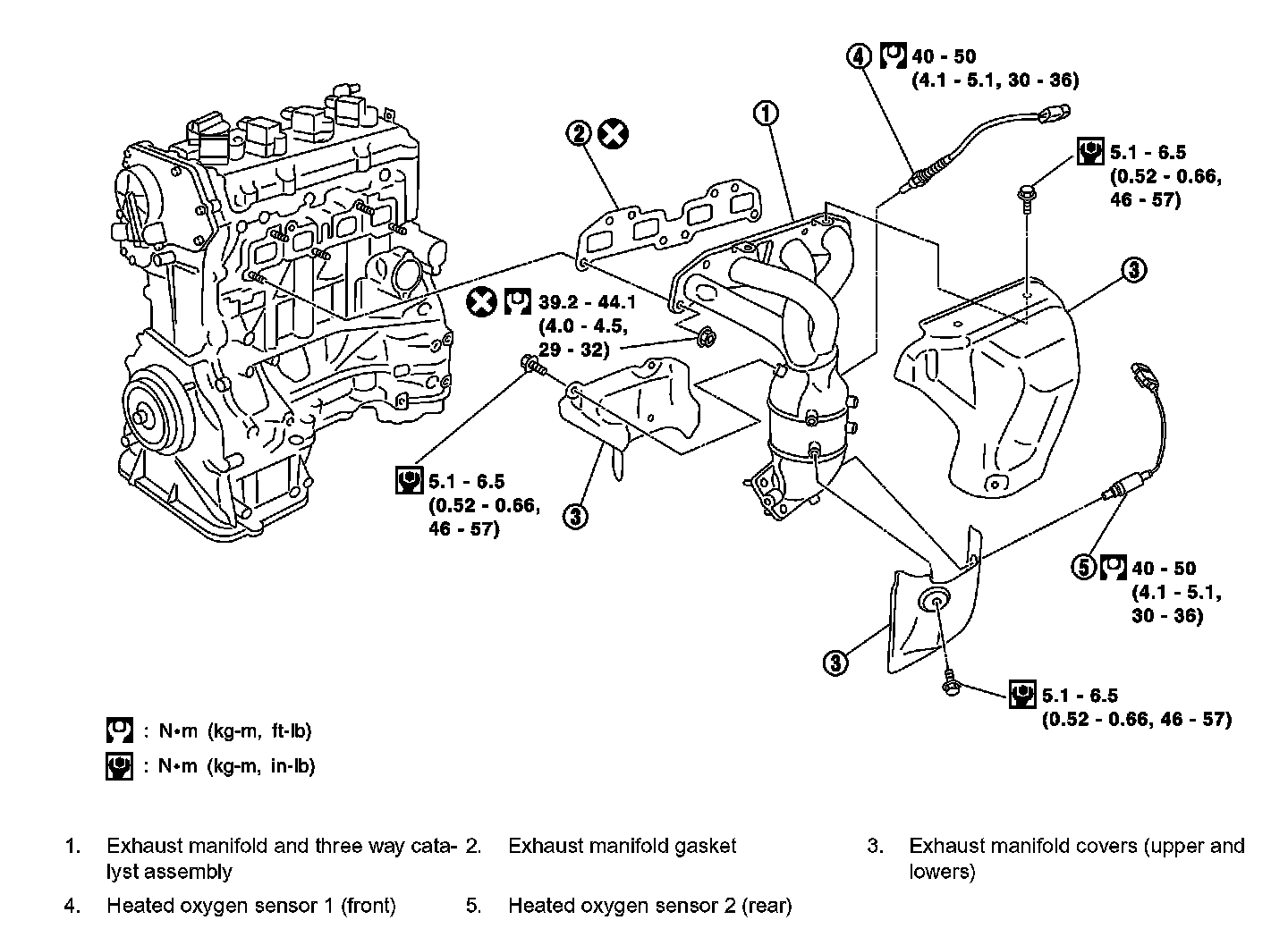 4 40 - 50
(4.1 - 5.1, 30 - 36)

2

1

5.1 - 6.5
(0.52 - 0.66,
46 - 57)

3

39.2 - 44.1
(4.0 - 4.5,
29 - 32)

5.1 - 6.5
(0.52 - 0.66,
46 - 57)

3

5 40 - 50
(4.1 - 5.1,
30 - 36)

3

5.1 - 6.5
(0.52 - 0.66, 46 - 57)

: N•m (kg-m, ft-lb)
: N•m (kg-m, in-lb)

1. Exhaust manifold and three way catalyst assembly
2. Exhaust manifold gasket
3. Exhaust manifold covers (upper and lowers)
4. Heated oxygen sensor 1 (front)
5. Heated oxygen sensor 2 (rear)