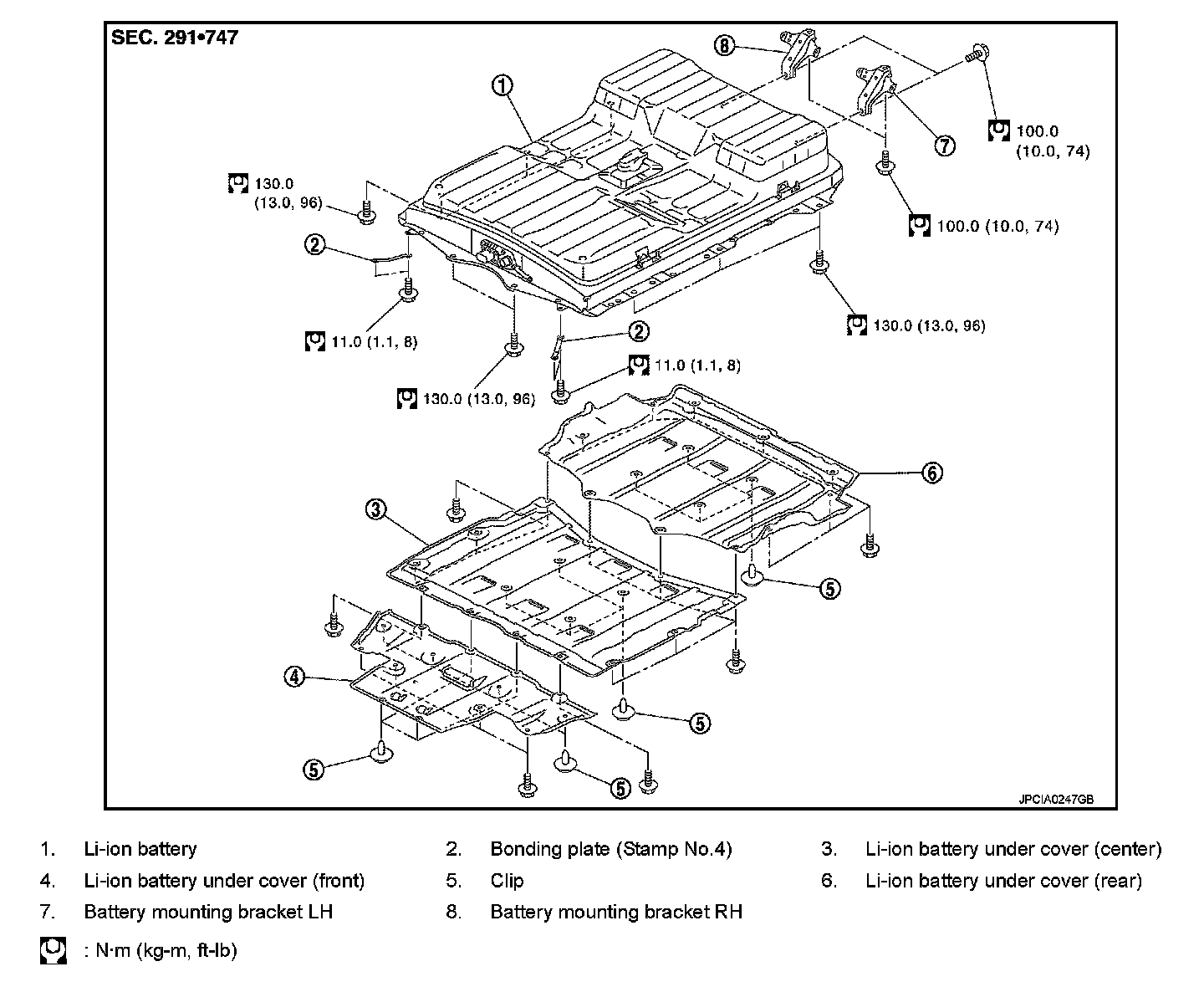 SEC. 291•747

8

1

7

100.0
(10.0, 74)

130.0
(13.0, 96)

100.0 (10.0, 74)

2

11.0 (1.1, 8)

130.0 (13.0, 96)

2

11.0 (1.1, 8)

130.0 (13.0, 96)

6

3

5

4

5

5

5

JPCIA0247GB

1. Li-ion battery
2. Bonding plate (Stamp No.4)
3. Li-ion battery under cover (center)
4. Li-ion battery under cover (front)
5. Clip
6. Li-ion battery under cover (rear)
7. Battery mounting bracket LH
8. Battery mounting bracket RH

: N·m (kg-m, ft-lb)