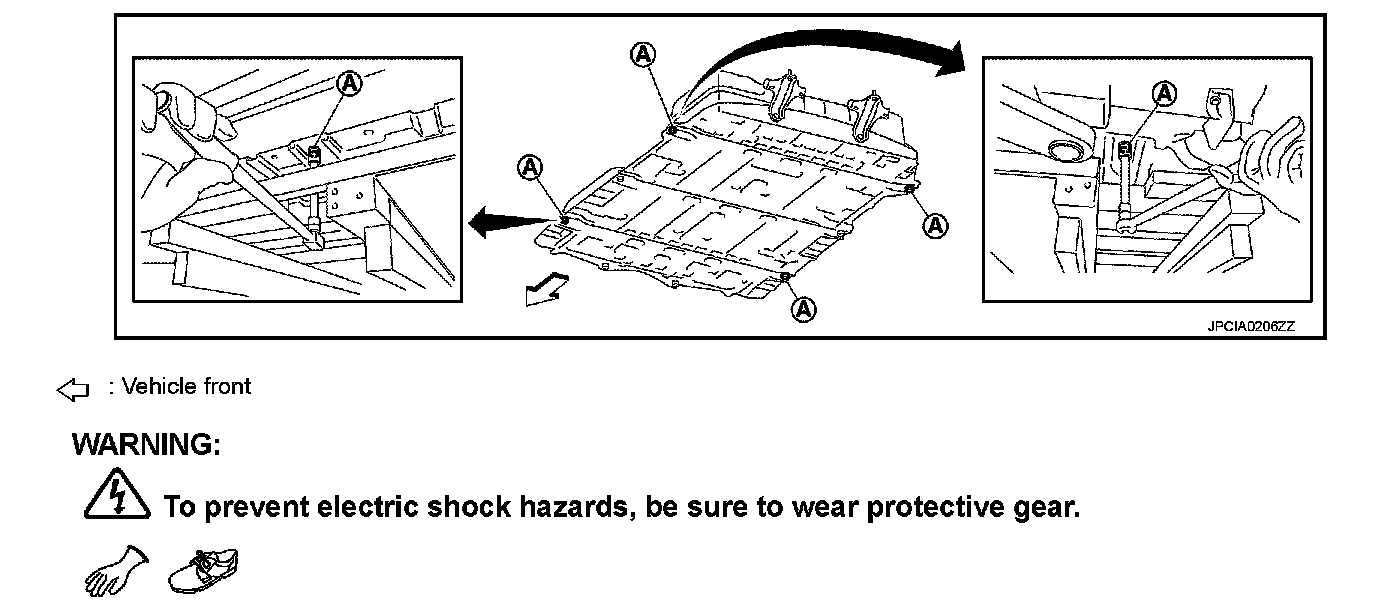 A

A

A

A

A

A

JPCIA0206ZZ

: Vehicle front

WARNING:

To prevent electric shock hazards, be sure to wear protective gear.