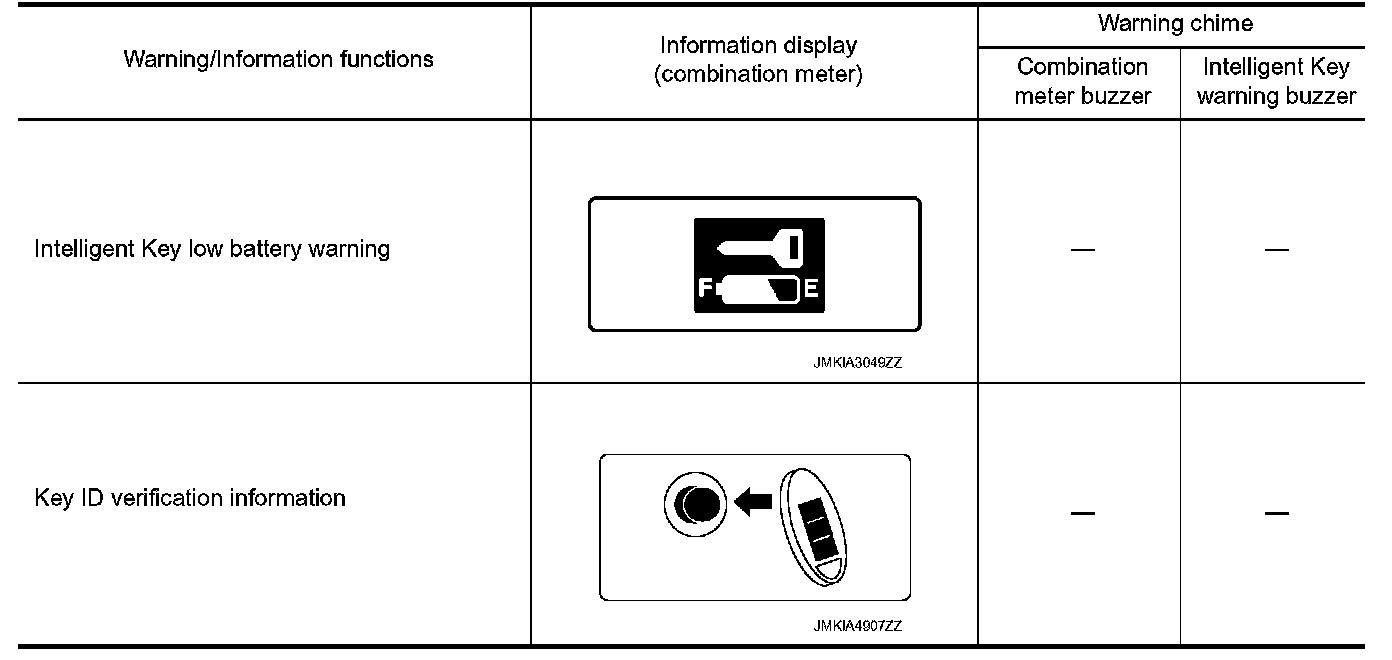 | Warning/Information functions | Information display (combination meter) | Warning chime: Combination meter buzzer | Warning chime: Intelligent Key warning buzzer |
|---|---|---|---|
| Intelligent Key low battery warning | F E JMKIA3049ZZ | — | — |
| Key ID verification information | JMKIA4907ZZ | — | — |