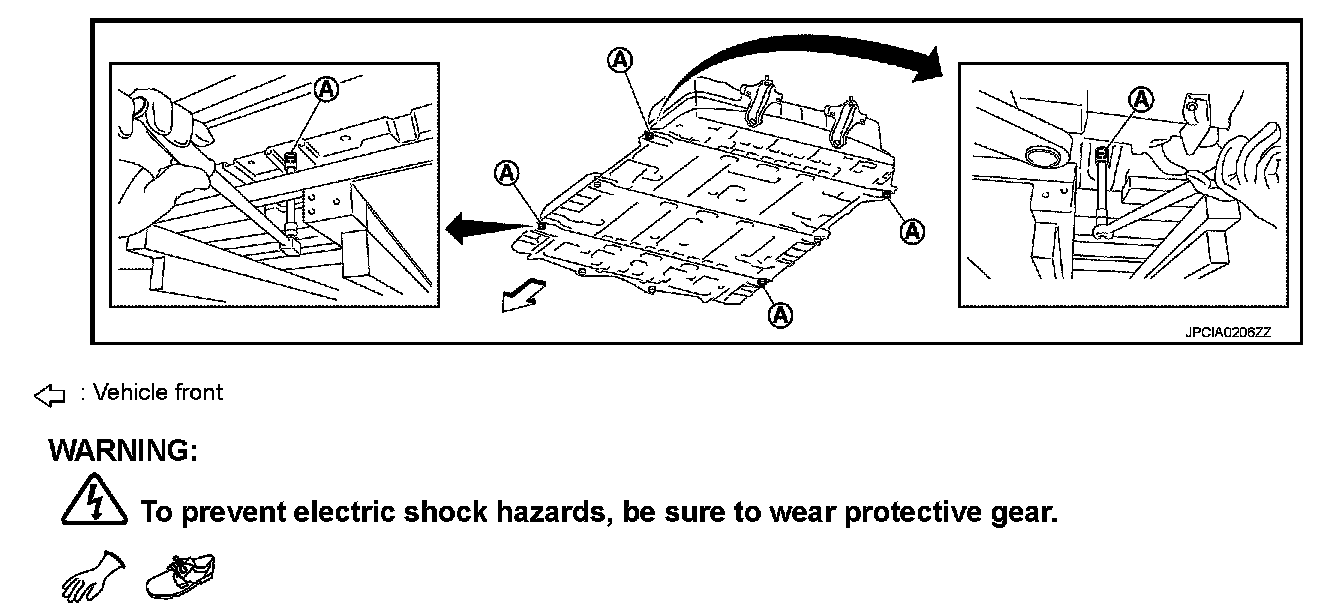 A

A

A

A

A

A

JPCIA0206ZZ

: Vehicle front

WARNING:

To prevent electric shock hazards, be sure to wear protective gear.