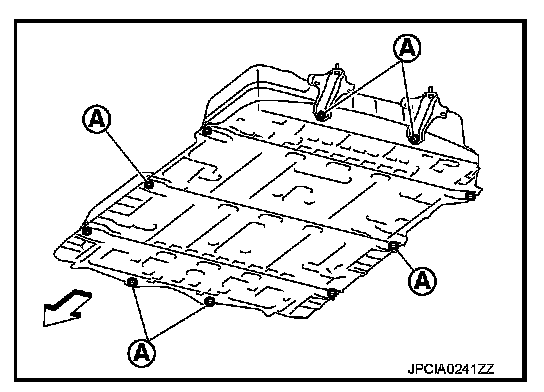 A
A
A
A
JPCIA0241ZZ