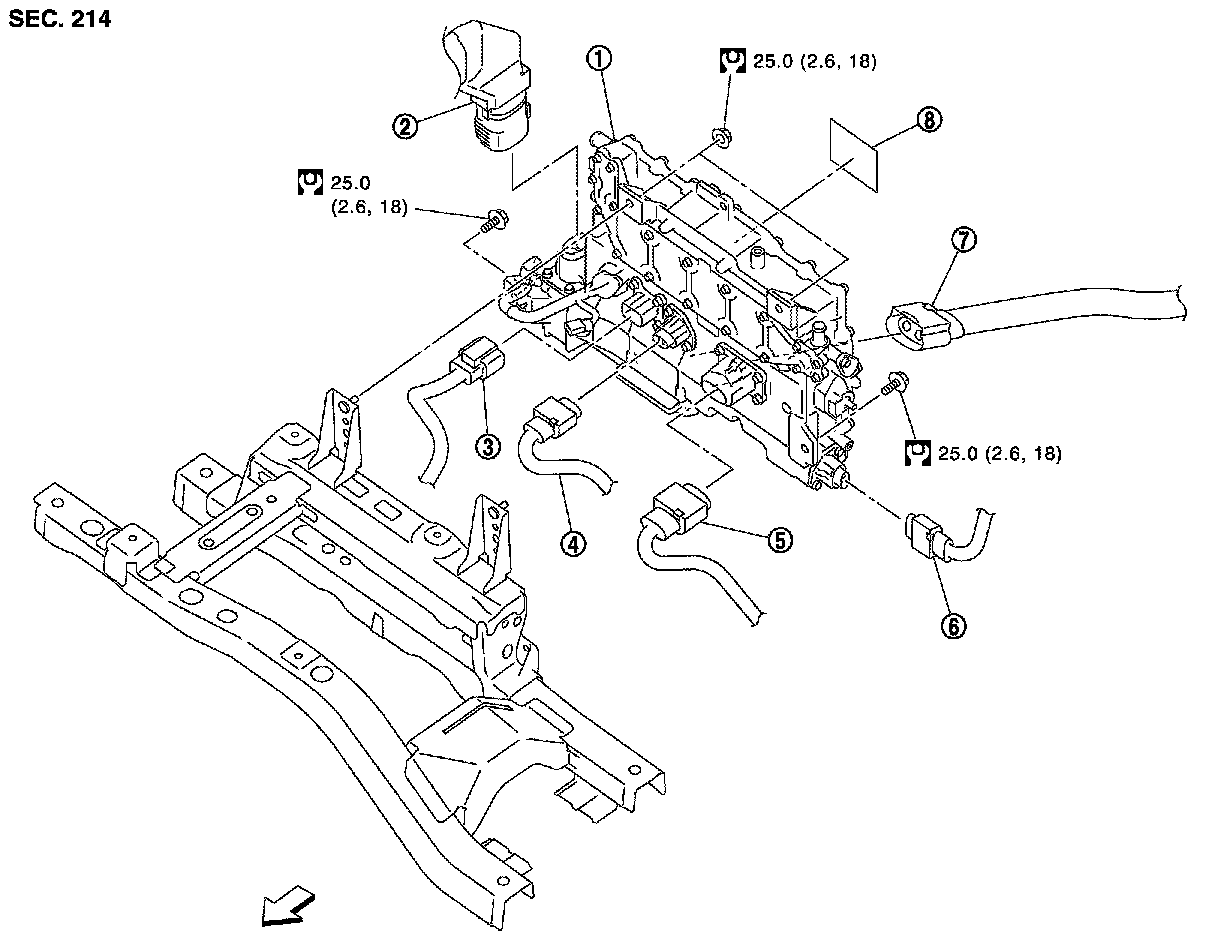 SEC. 214

①

25.0 (2.6, 18)

②

⑧

25.0
(2.6, 18)

⑦

③

25.0 (2.6, 18)

④

⑤

⑥