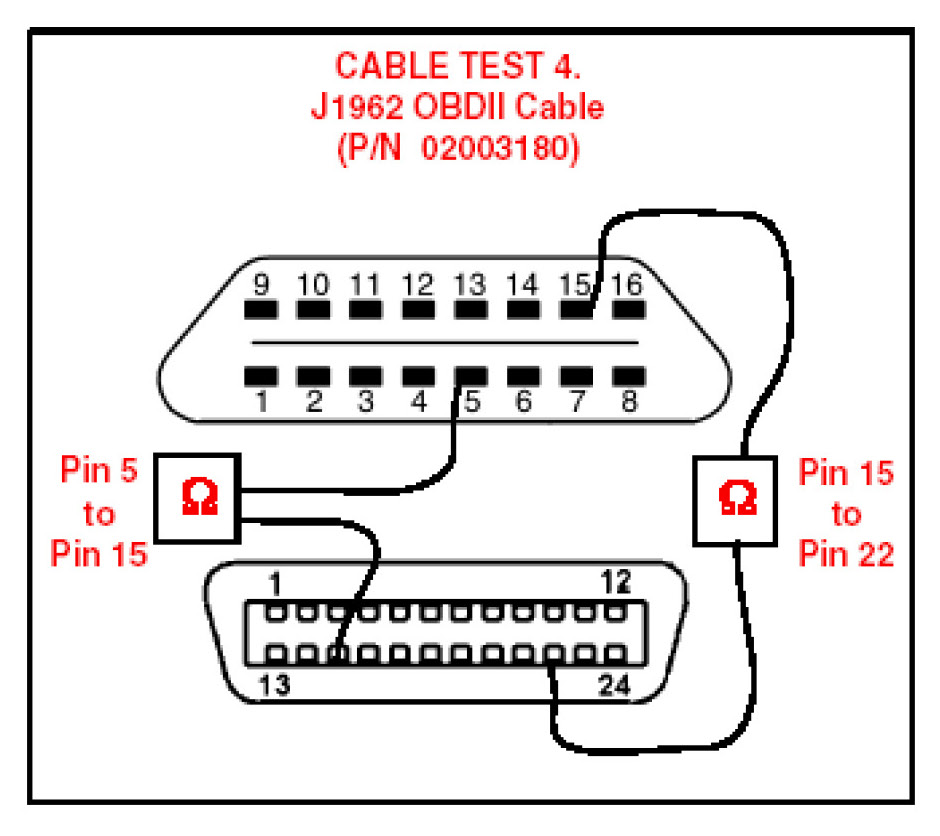 CABLE TEST 4.
J1962 OBDII Cable
(P/N 02003180)

9 10 11 12 13 14 15 16

1 2 3 4 5 6 7 8

Pin 5
to
Pin 15

Ω

Ω

Pin 15
to
Pin 22

1 12

13 24