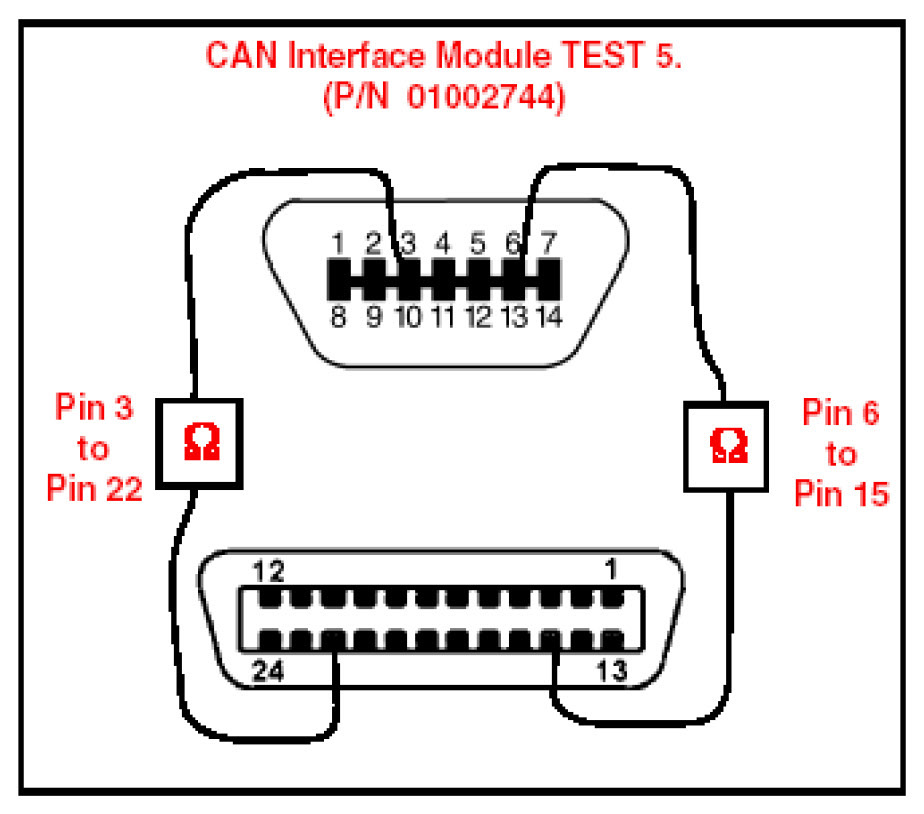 CAN Interface Module TEST 5.
(P/N 01002744)

1 2 3 4 5 6 7
8 9 10 11 12 13 14

Pin 3
to
Pin 22

Ω

Ω

Pin 6
to
Pin 15

12
1
24
13