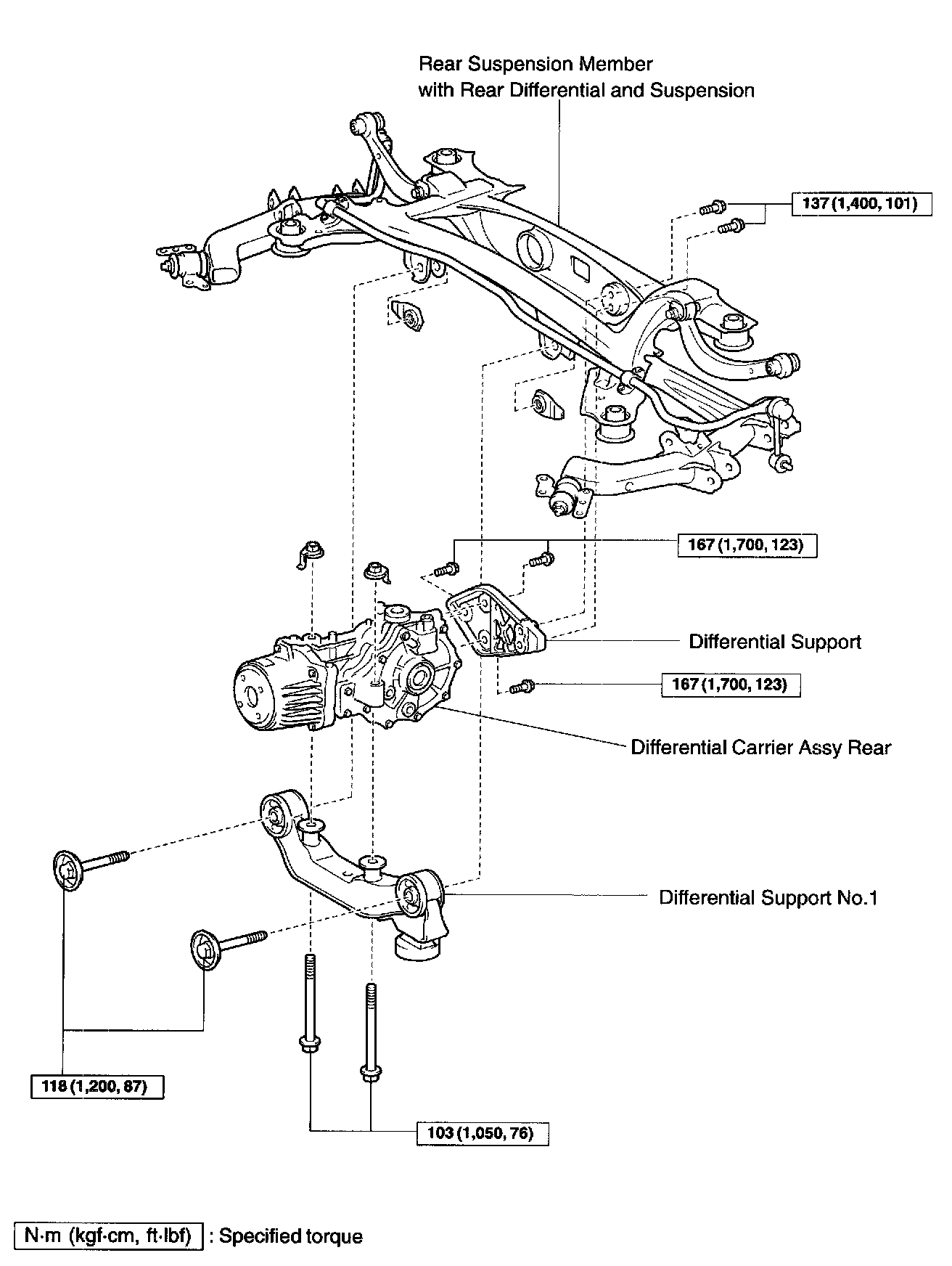 Rear Suspension Member
with Rear Differential and Suspension

137 (1,400, 101)

167 (1,700, 123)

Differential Support

167 (1,700, 123)

Differential Carrier Assy Rear

Differential Support No.1

118 (1,200, 87)

103 (1,050, 76)

N·m (kgf·cm, ft·lbf) : Specified torque