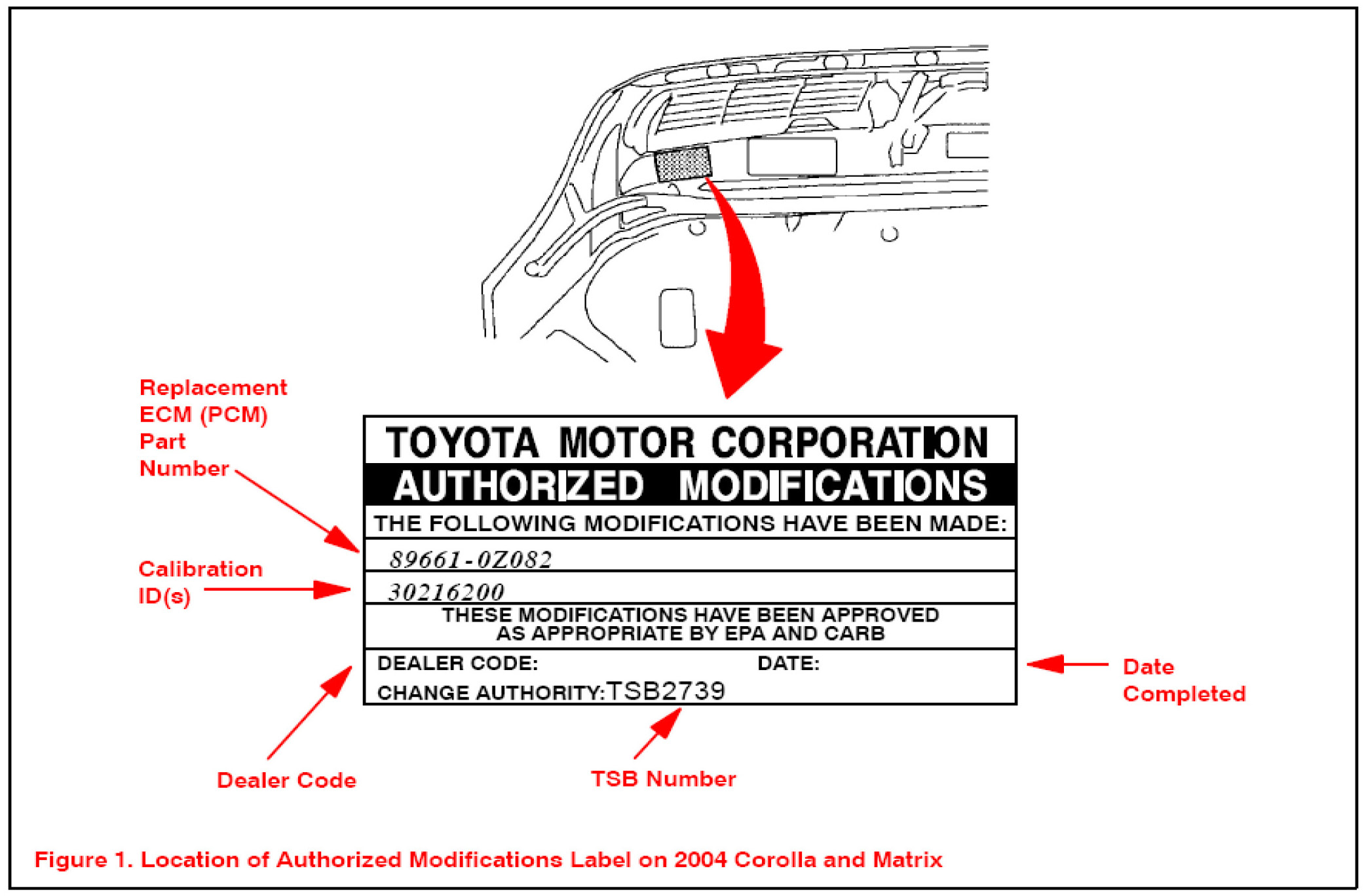 Replacement ECM (PCM) Part Number

Calibration ID(s)

TOYOTA MOTOR CORPORATION
AUTHORIZED MODIFICATIONS
THE FOLLOWING MODIFICATIONS HAVE BEEN MADE:
89661-0Z082
30216200
THESE MODIFICATIONS HAVE BEEN APPROVED AS APPROPRIATE BY EPA AND CARB
DEALER CODE: DATE:
CHANGE AUTHORITY:TSB2739

Date Completed

Dealer Code

TSB Number

Figure 1. Location of Authorized Modifications Label on 2004 Corolla and Matrix