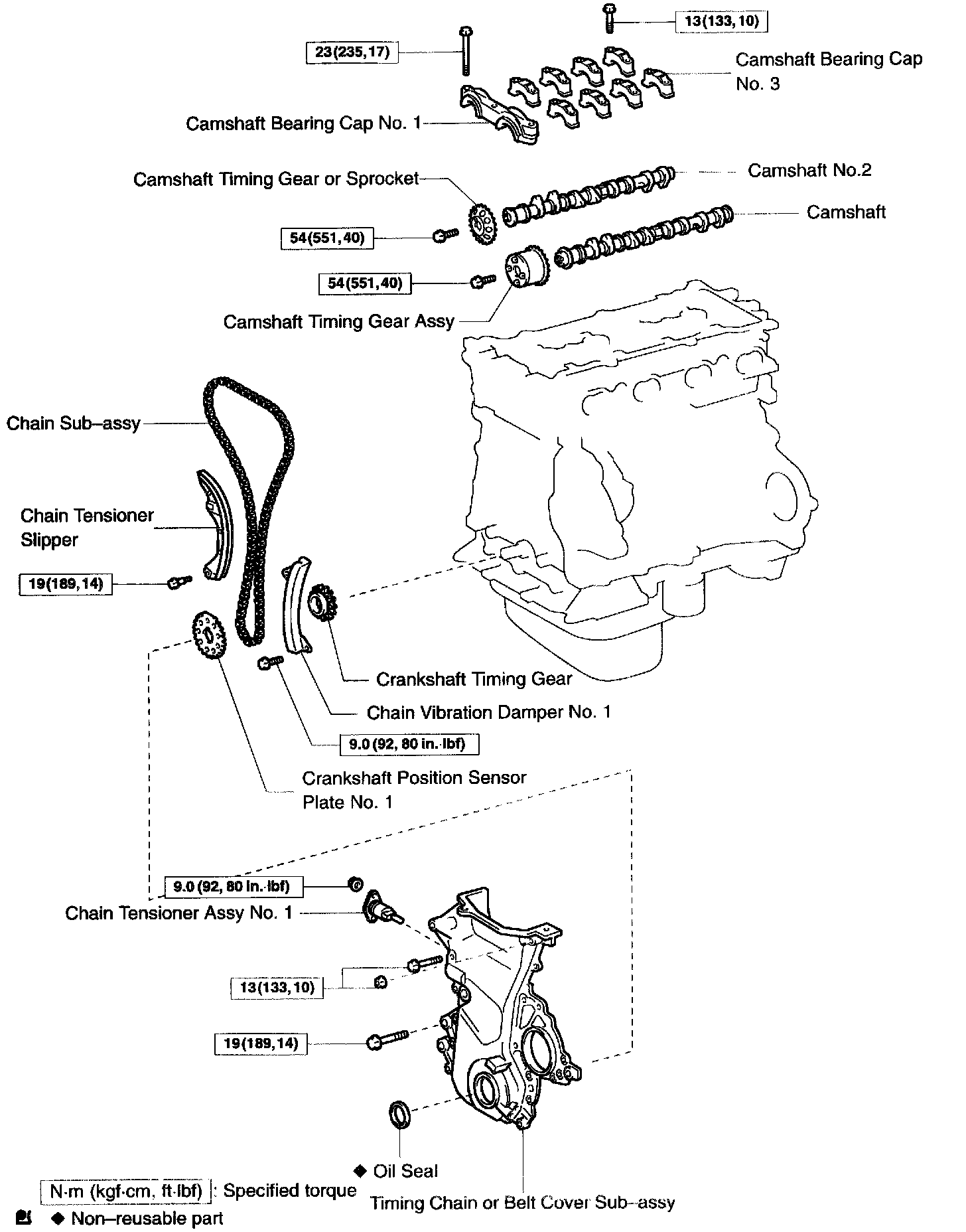 13(133, 10)

23(235, 17)

Camshaft Bearing Cap No. 3

Camshaft Bearing Cap No. 1

Camshaft Timing Gear or Sprocket

Camshaft No.2

Camshaft

54(551, 40)

54(551, 40)

Camshaft Timing Gear Assy

Chain Sub–assy

Chain Tensioner Slipper

19(189, 14)

Crankshaft Timing Gear

Chain Vibration Damper No. 1

9.0 (92, 80 in.·lbf)

Crankshaft Position Sensor Plate No. 1

9.0 (92, 80 in.·lbf)

Chain Tensioner Assy No. 1

13(133, 10)

19(189, 14)

◆ Oil Seal

N·m (kgf·cm, ft·lbf) : Specified torque

Timing Chain or Belt Cover Sub–assy

◆ Non–reusable part