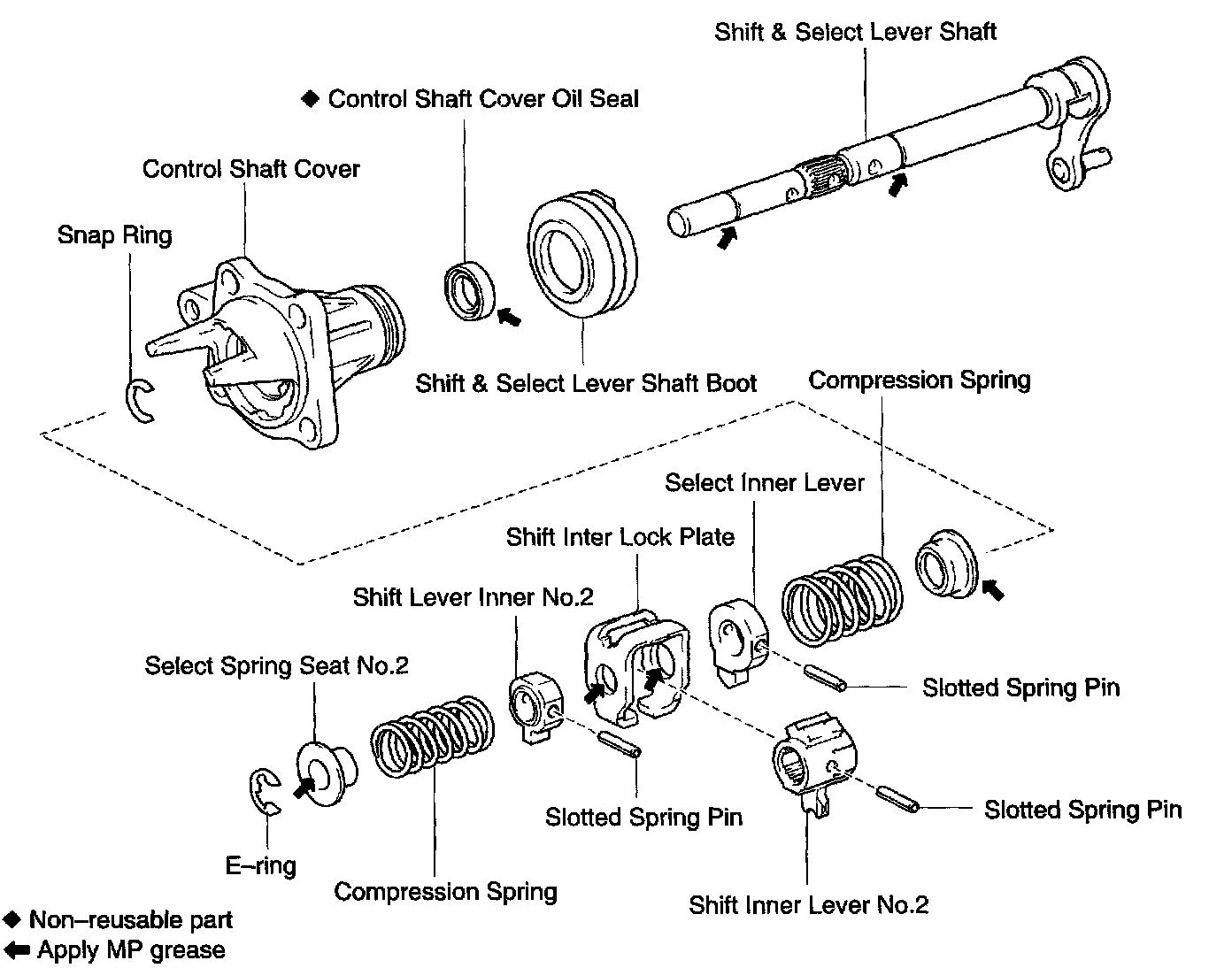 Shift & Select Lever Shaft

◆ Control Shaft Cover Oil Seal

Control Shaft Cover

Snap Ring

Shift & Select Lever Shaft Boot

Compression Spring

Select Inner Lever

Shift Inter Lock Plate

Shift Lever Inner No.2

Select Spring Seat No.2

Slotted Spring Pin

Slotted Spring Pin

Slotted Spring Pin

E–ring

Compression Spring

Shift Inner Lever No.2

◆ Non–reusable part
⬅ Apply MP grease