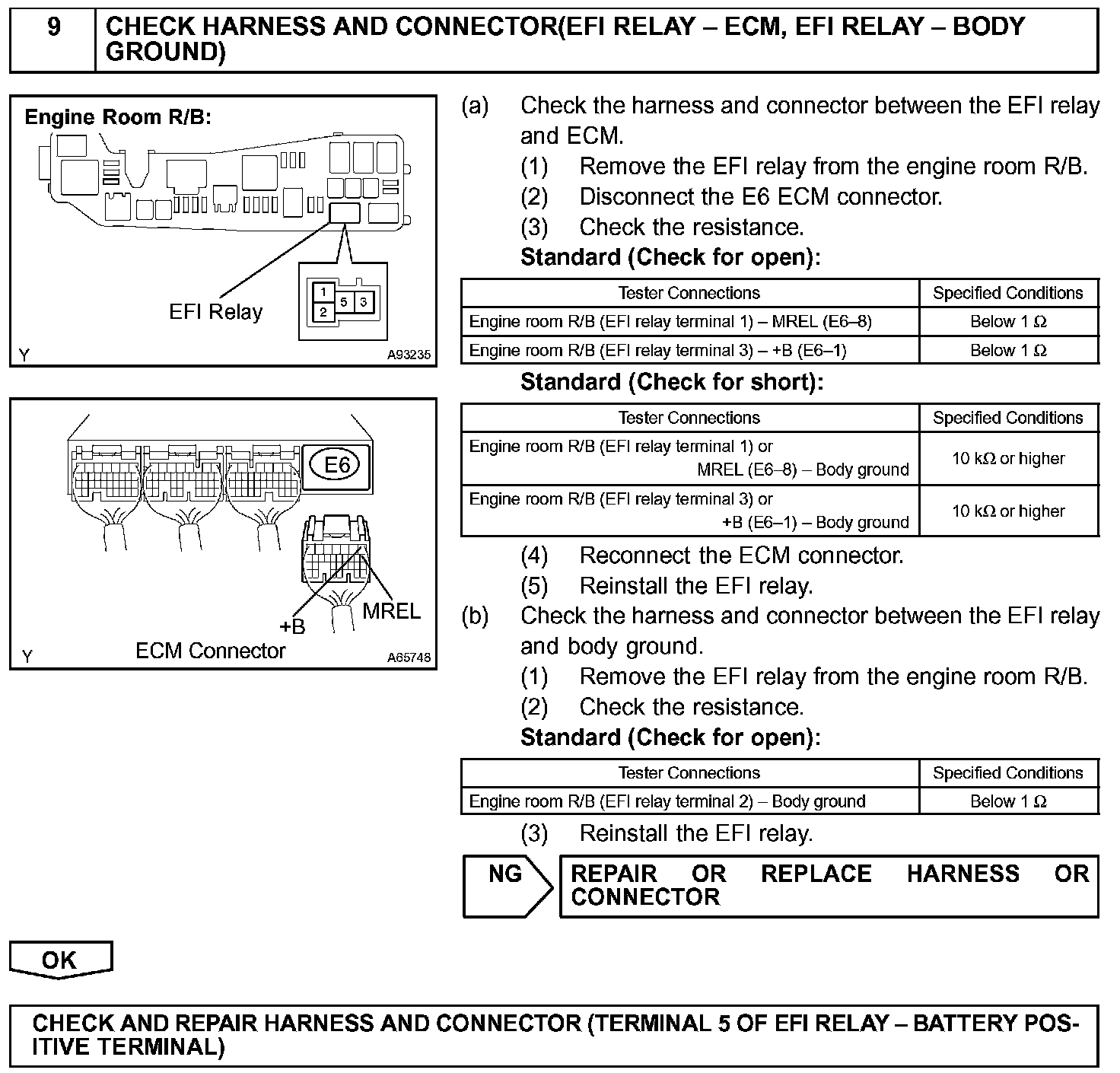 9 CHECK HARNESS AND CONNECTOR(EFI RELAY – ECM, EFI RELAY – BODY GROUND)

Engine Room R/B:

EFI Relay

1 5 3
2

Y A93235

E6

+B MREL

Y ECM Connector A65748

(a) Check the harness and connector between the EFI relay and ECM.
(1) Remove the EFI relay from the engine room R/B.
(2) Disconnect the E6 ECM connector.
(3) Check the resistance.
Standard (Check for open):

| Tester Connections | Specified Conditions |
|---|---|
| Engine room R/B (EFI relay terminal 1) – MREL (E6–8) | Below 1 Ω |
| Engine room R/B (EFI relay terminal 3) – +B (E6–1) | Below 1 Ω |

Standard (Check for short):

| Tester Connections | Specified Conditions |
|---|---|
| Engine room R/B (EFI relay terminal 1) or MREL (E6–8) – Body ground | 10 kΩ or higher |
| Engine room R/B (EFI relay terminal 3) or +B (E6–1) – Body ground | 10 kΩ or higher |

(4) Reconnect the ECM connector.
(5) Reinstall the EFI relay.
(b) Check the harness and connector between the EFI relay and body ground.
(1) Remove the EFI relay from the engine room R/B.
(2) Check the resistance.
Standard (Check for open):

| Tester Connections | Specified Conditions |
|---|---|
| Engine room R/B (EFI relay terminal 2) – Body ground | Below 1 Ω |

(3) Reinstall the EFI relay.

NG REPAIR OR REPLACE HARNESS OR CONNECTOR

OK

CHECK AND REPAIR HARNESS AND CONNECTOR (TERMINAL 5 OF EFI RELAY – BATTERY POSITIVE TERMINAL)