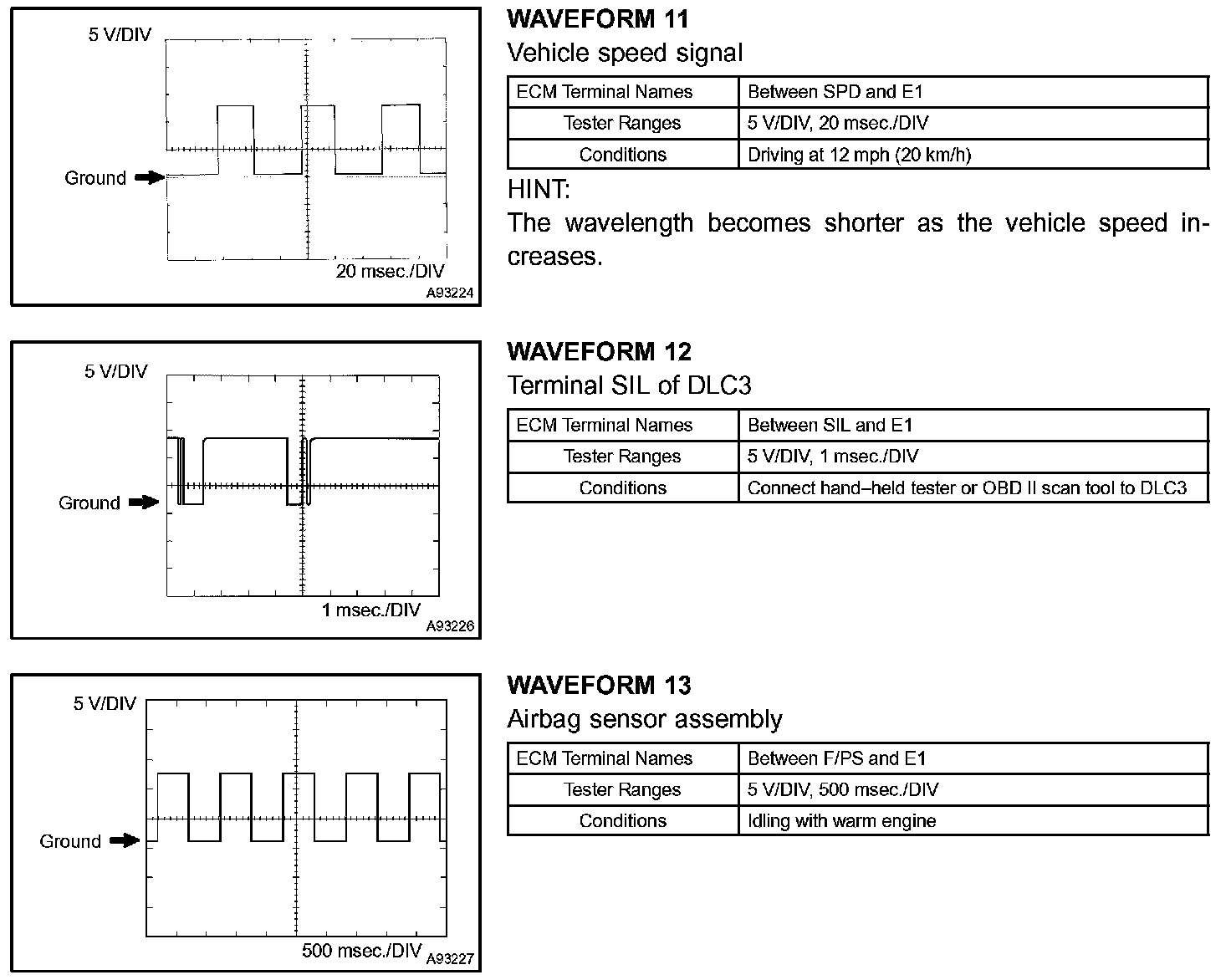 5 V/DIV

Ground

20 msec./DIV

A93224

WAVEFORM 11

Vehicle speed signal

| ECM Terminal Names | Between SPD and E1 |
|---|---|
| Tester Ranges | 5 V/DIV, 20 msec./DIV |
| Conditions | Driving at 12 mph (20 km/h) |

HINT:

The wavelength becomes shorter as the vehicle speed increases.

5 V/DIV

Ground

1 msec./DIV

A93226

WAVEFORM 12

Terminal SIL of DLC3

| ECM Terminal Names | Between SIL and E1 |
|---|---|
| Tester Ranges | 5 V/DIV, 1 msec./DIV |
| Conditions | Connect hand–held tester or OBD II scan tool to DLC3 |

5 V/DIV

Ground

500 msec./DIV

A93227

WAVEFORM 13

Airbag sensor assembly

| ECM Terminal Names | Between F/PS and E1 |
|---|---|
| Tester Ranges | 5 V/DIV, 500 msec./DIV |
| Conditions | Idling with warm engine |