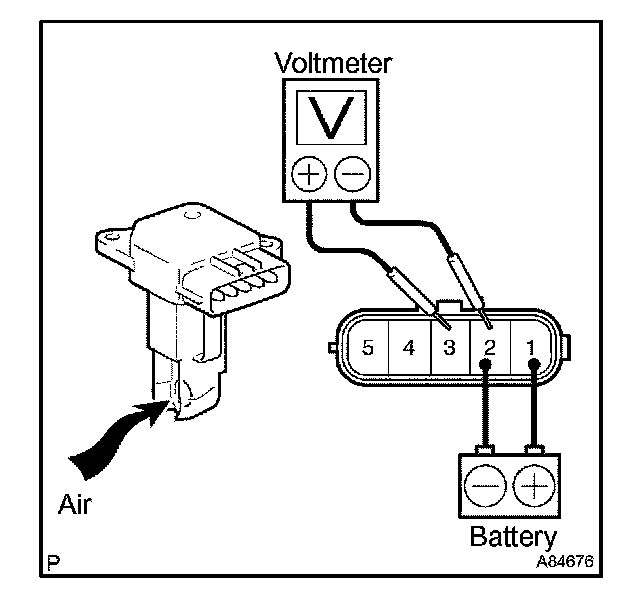 Voltmeter
V
+ −
5 4 3 2 1
Air
− +
Battery
P
A84676