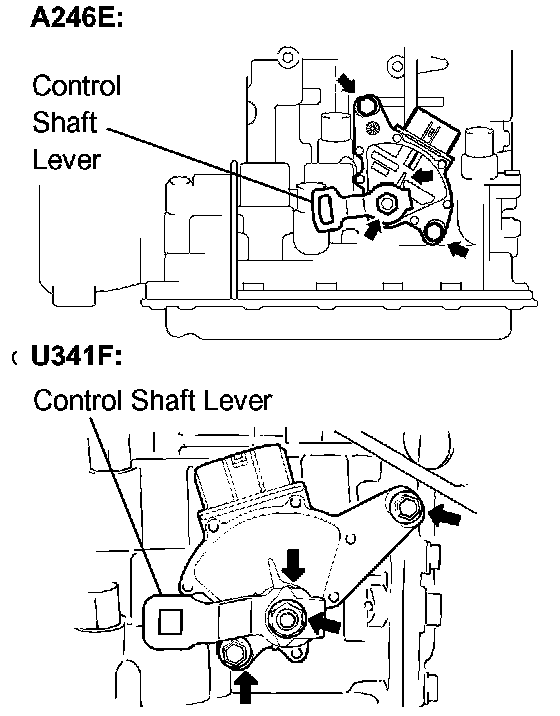 A246E:

Control Shaft Lever

U341F:

Control Shaft Lever