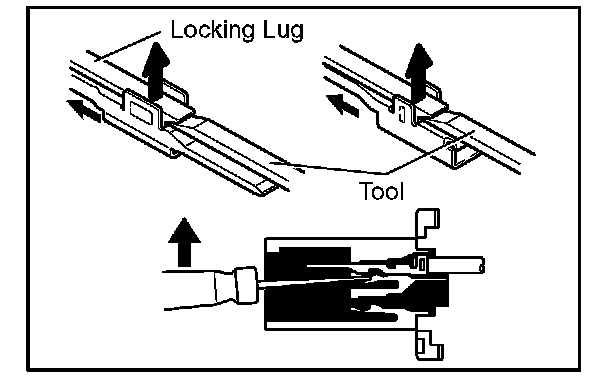 Locking Lug

Tool