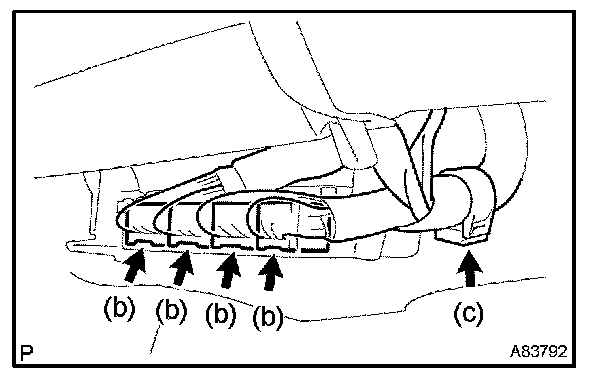 (b) (b) (b) (b)

(c)

P

A83792