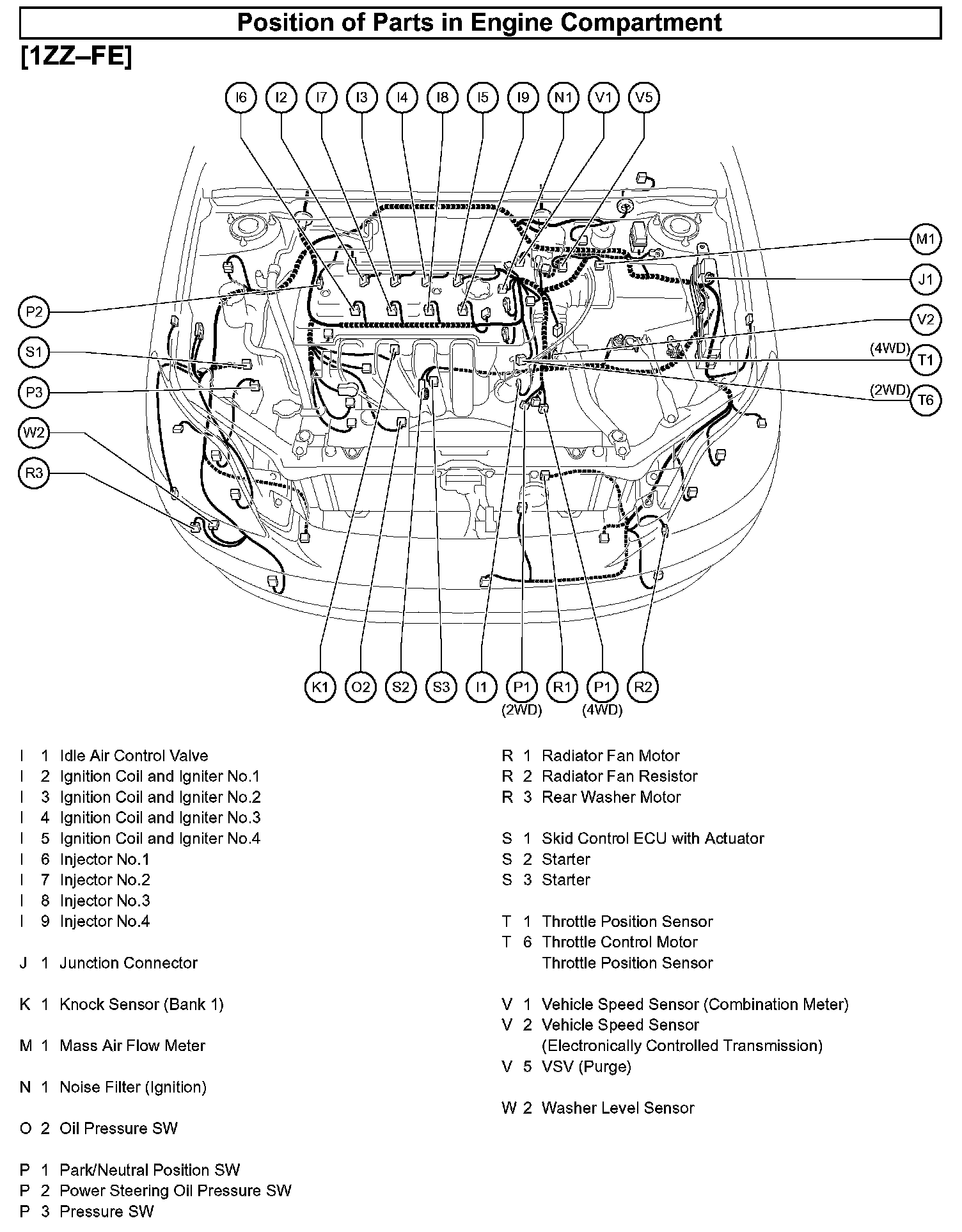 Position of Parts in Engine Compartment

[1ZZ–FE]

I6 I2 I7 I3 I4 I8 I5 I9 N1 V1 V5

M1
J1
V2
(4WD) T1
(2WD) T6

P2
S1
P3
W2
R3

K1 O2 S2 S3 I1 P1 (2WD) R1 P1 (4WD) R2

I 1 Idle Air Control Valve
I 2 Ignition Coil and Igniter No.1
I 3 Ignition Coil and Igniter No.2
I 4 Ignition Coil and Igniter No.3
I 5 Ignition Coil and Igniter No.4
I 6 Injector No.1
I 7 Injector No.2
I 8 Injector No.3
I 9 Injector No.4

J 1 Junction Connector

K 1 Knock Sensor (Bank 1)

M 1 Mass Air Flow Meter

N 1 Noise Filter (Ignition)

O 2 Oil Pressure SW

P 1 Park/Neutral Position SW
P 2 Power Steering Oil Pressure SW
P 3 Pressure SW

R 1 Radiator Fan Motor
R 2 Radiator Fan Resistor
R 3 Rear Washer Motor

S 1 Skid Control ECU with Actuator
S 2 Starter
S 3 Starter

T 1 Throttle Position Sensor
T 6 Throttle Control Motor
Throttle Position Sensor

V 1 Vehicle Speed Sensor (Combination Meter)
V 2 Vehicle Speed Sensor
(Electronically Controlled Transmission)
V 5 VSV (Purge)

W 2 Washer Level Sensor