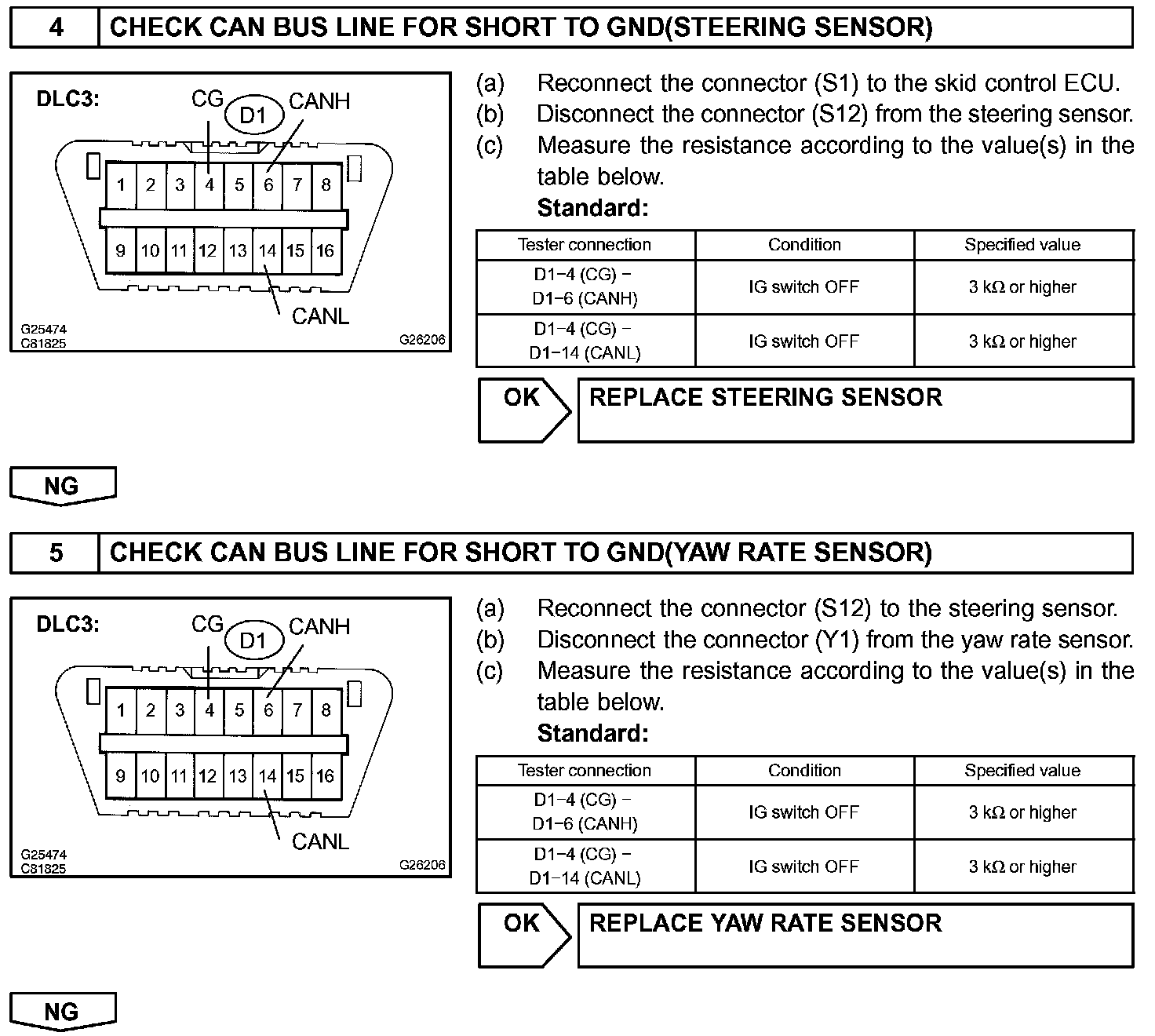 4 CHECK CAN BUS LINE FOR SHORT TO GND(STEERING SENSOR)

DLC3:
CG
D1
CANH
1 2 3 4 5 6 7 8
9 10 11 12 13 14 15 16
CANL
G25474
C81825
G26206

(a) Reconnect the connector (S1) to the skid control ECU.
(b) Disconnect the connector (S12) from the steering sensor.
(c) Measure the resistance according to the value(s) in the table below.
Standard:

| Tester connection | Condition | Specified value |
|---|---|---|
| D1−4 (CG) − D1−6 (CANH) | IG switch OFF | 3 kΩ or higher |
| D1−4 (CG) − D1−14 (CANL) | IG switch OFF | 3 kΩ or higher |

OK
REPLACE STEERING SENSOR

NG

5 CHECK CAN BUS LINE FOR SHORT TO GND(YAW RATE SENSOR)

DLC3:
CG
D1
CANH
1 2 3 4 5 6 7 8
9 10 11 12 13 14 15 16
CANL
G25474
C81825
G26206

(a) Reconnect the connector (S12) to the steering sensor.
(b) Disconnect the connector (Y1) from the yaw rate sensor.
(c) Measure the resistance according to the value(s) in the table below.
Standard:

| Tester connection | Condition | Specified value |
|---|---|---|
| D1−4 (CG) − D1−6 (CANH) | IG switch OFF | 3 kΩ or higher |
| D1−4 (CG) − D1−14 (CANL) | IG switch OFF | 3 kΩ or higher |

OK
REPLACE YAW RATE SENSOR

NG