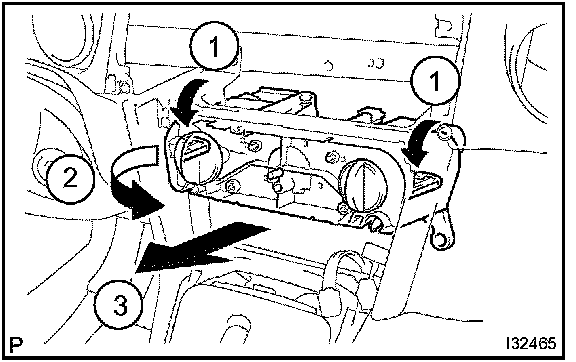 1
1
2
3
P
I32465