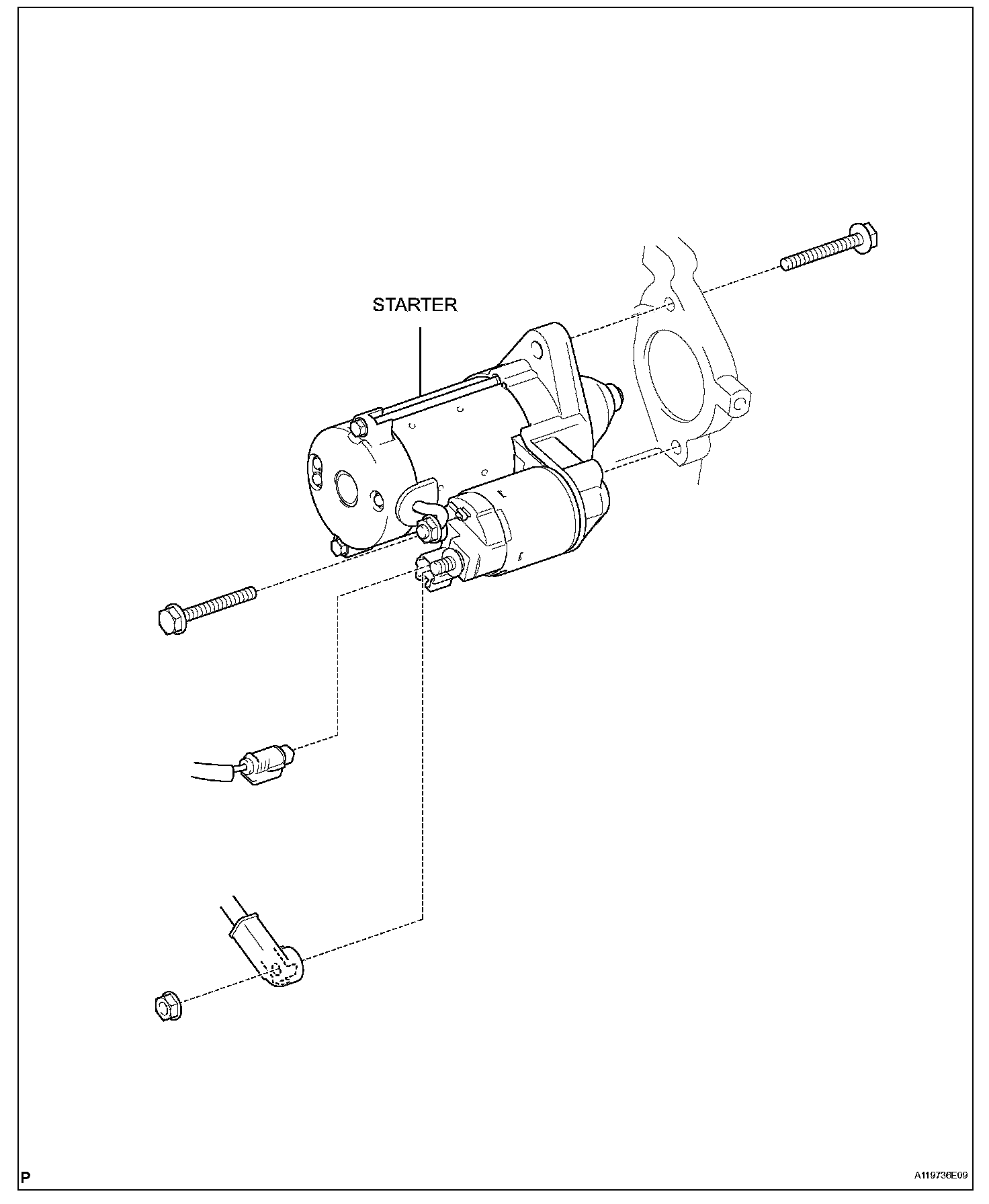 STARTER

P

A119736E09