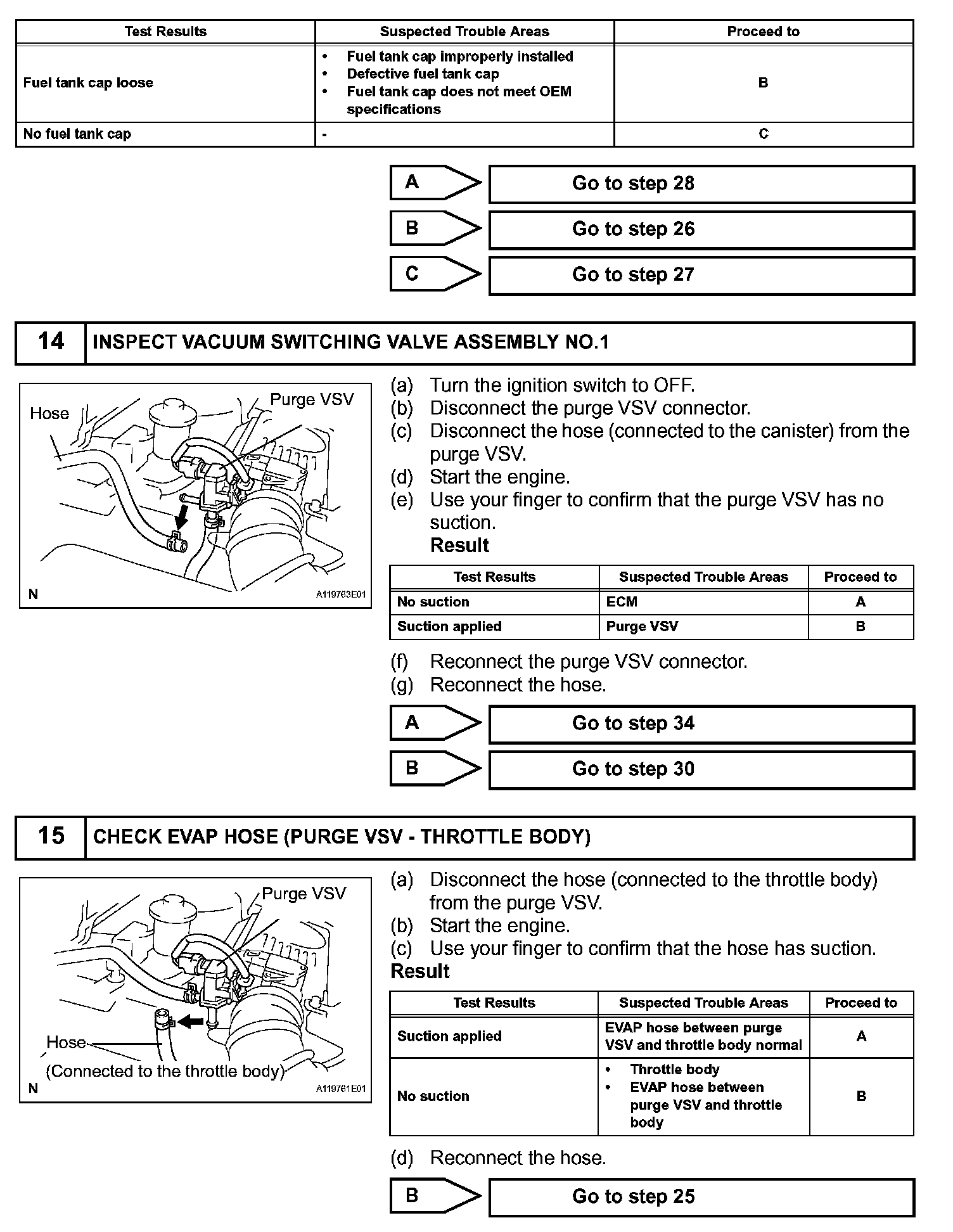 | Test Results | Suspected Trouble Areas | Proceed to |
|---|---|---|
| Fuel tank cap loose | • Fuel tank cap improperly installed • Defective fuel tank cap • Fuel tank cap does not meet OEM specifications | B |
| No fuel tank cap | - | C |

A Go to step 28

B Go to step 26

C Go to step 27

14 INSPECT VACUUM SWITCHING VALVE ASSEMBLY NO.1

Hose
Purge VSV
N
A119763E01

(a) Turn the ignition switch to OFF.
(b) Disconnect the purge VSV connector.
(c) Disconnect the hose (connected to the canister) from the purge VSV.
(d) Start the engine.
(e) Use your finger to confirm that the purge VSV has no suction.
Result

| Test Results | Suspected Trouble Areas | Proceed to |
|---|---|---|
| No suction | ECM | A |
| Suction applied | Purge VSV | B |

(f) Reconnect the purge VSV connector.
(g) Reconnect the hose.

A Go to step 34

B Go to step 30

15 CHECK EVAP HOSE (PURGE VSV - THROTTLE BODY)

Purge VSV
Hose
(Connected to the throttle body)
N
A119761E01

(a) Disconnect the hose (connected to the throttle body) from the purge VSV.
(b) Start the engine.
(c) Use your finger to confirm that the hose has suction.
Result

| Test Results | Suspected Trouble Areas | Proceed to |
|---|---|---|
| Suction applied | EVAP hose between purge VSV and throttle body normal | A |
| No suction | • Throttle body • EVAP hose between purge VSV and throttle body | B |

(d) Reconnect the hose.

B Go to step 25