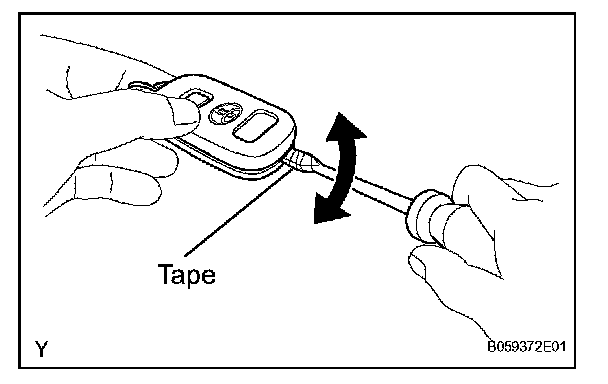 Tape

Y

B059372E01