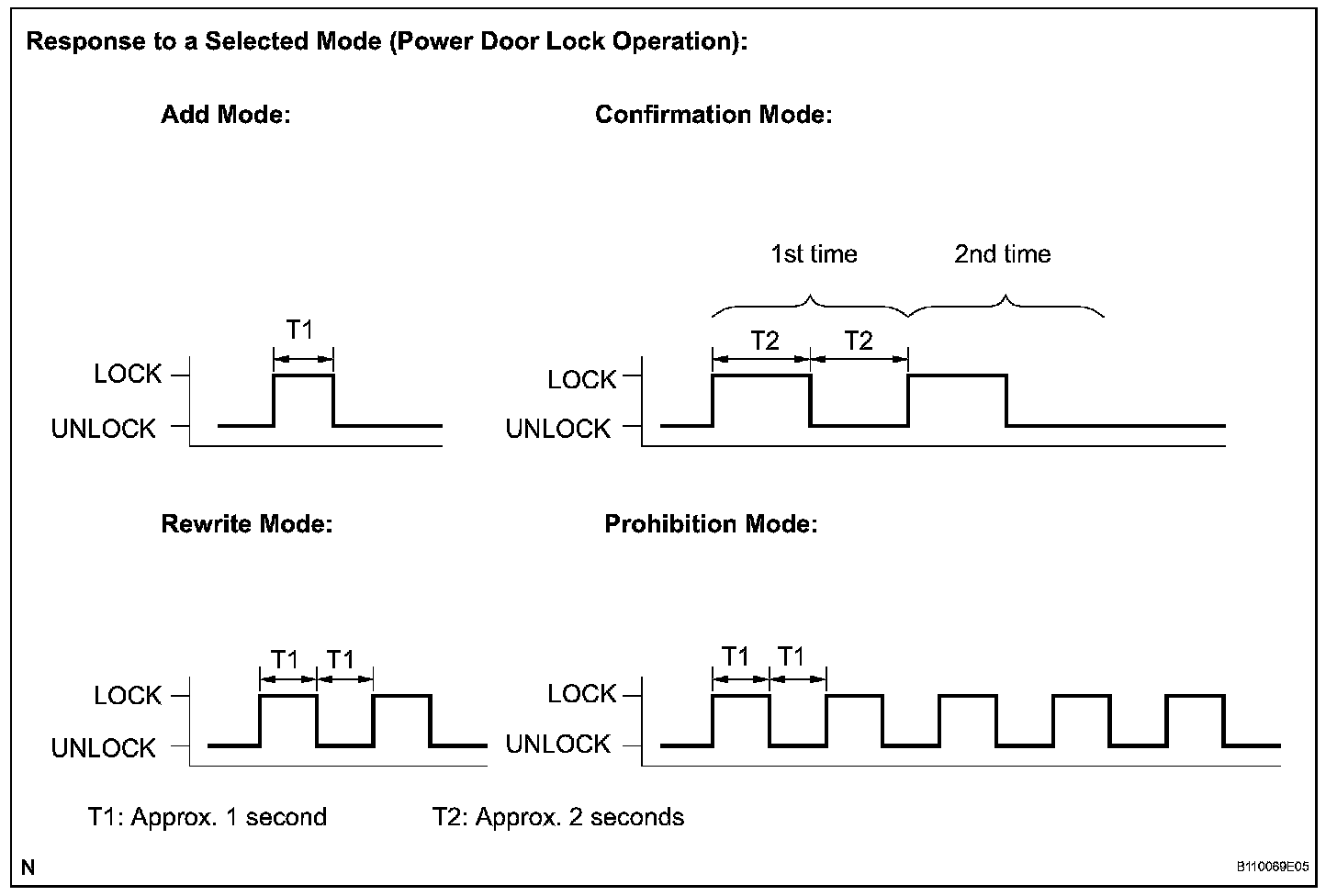 Response to a Selected Mode (Power Door Lock Operation):

Add Mode:

T1

LOCK

UNLOCK

Confirmation Mode:

1st time

2nd time

T2

T2

LOCK

UNLOCK

Rewrite Mode:

T1

T1

LOCK

UNLOCK

Prohibition Mode:

T1

T1

LOCK

UNLOCK

T1: Approx. 1 second

T2: Approx. 2 seconds

N

B110069E05