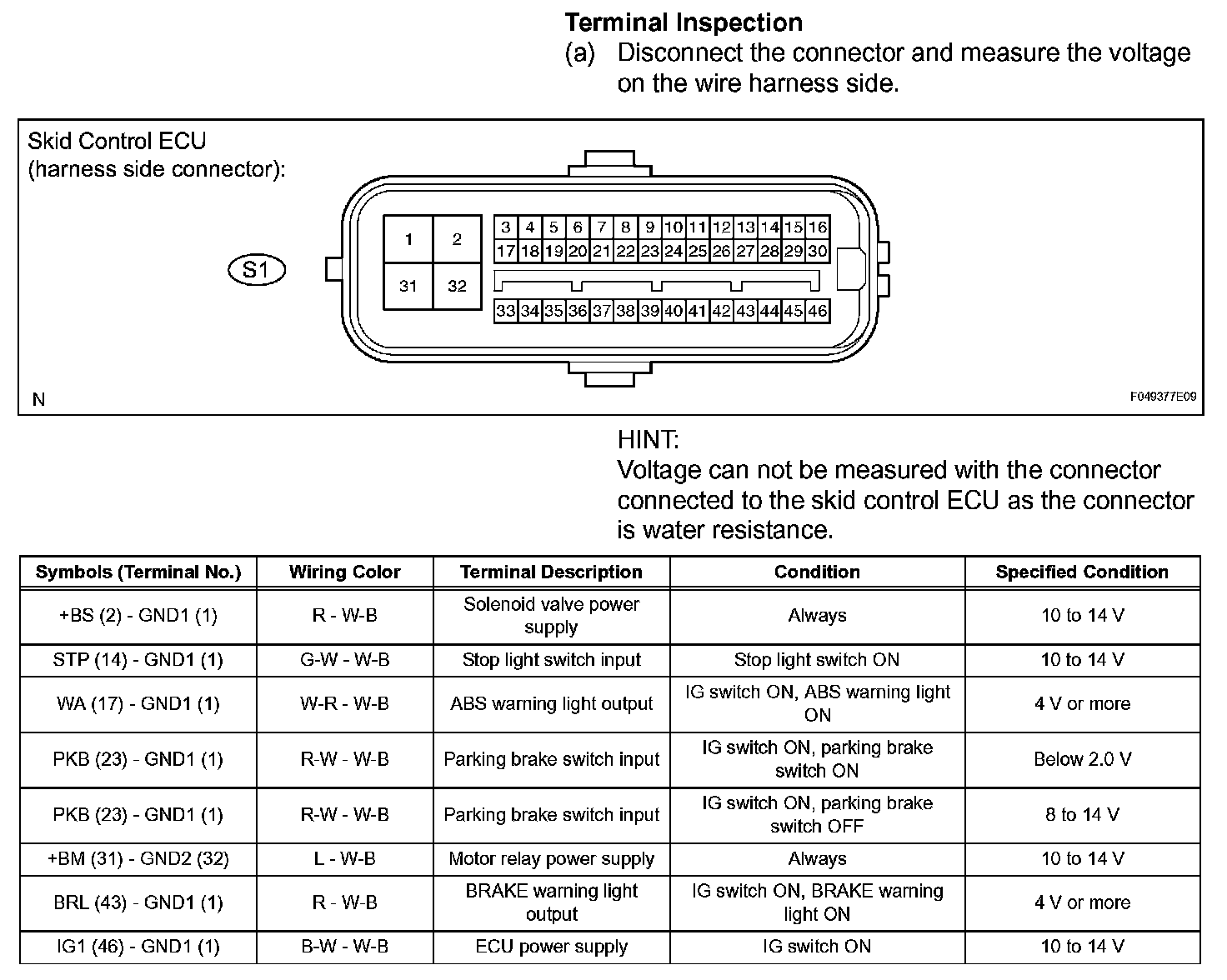 Terminal Inspection
(a) Disconnect the connector and measure the voltage on the wire harness side.

Skid Control ECU
(harness side connector):

S1

1 2
31 32

3 4 5 6 7 8 9 10 11 12 13 14 15 16
17 18 19 20 21 22 23 24 25 26 27 28 29 30
33 34 35 36 37 38 39 40 41 42 43 44 45 46

N

F049377E09

HINT:
Voltage can not be measured with the connector connected to the skid control ECU as the connector is water resistance.

| Symbols (Terminal No.) | Wiring Color | Terminal Description | Condition | Specified Condition |
|---|---|---|---|---|
| +BS (2) - GND1 (1) | R - W-B | Solenoid valve power supply | Always | 10 to 14 V |
| STP (14) - GND1 (1) | G-W - W-B | Stop light switch input | Stop light switch ON | 10 to 14 V |
| WA (17) - GND1 (1) | W-R - W-B | ABS warning light output | IG switch ON, ABS warning light ON | 4 V or more |
| PKB (23) - GND1 (1) | R-W - W-B | Parking brake switch input | IG switch ON, parking brake switch ON | Below 2.0 V |
| PKB (23) - GND1 (1) | R-W - W-B | Parking brake switch input | IG switch ON, parking brake switch OFF | 8 to 14 V |
| +BM (31) - GND2 (32) | L - W-B | Motor relay power supply | Always | 10 to 14 V |
| BRL (43) - GND1 (1) | R - W-B | BRAKE warning light output | IG switch ON, BRAKE warning light ON | 4 V or more |
| IG1 (46) - GND1 (1) | B-W - W-B | ECU power supply | IG switch ON | 10 to 14 V |