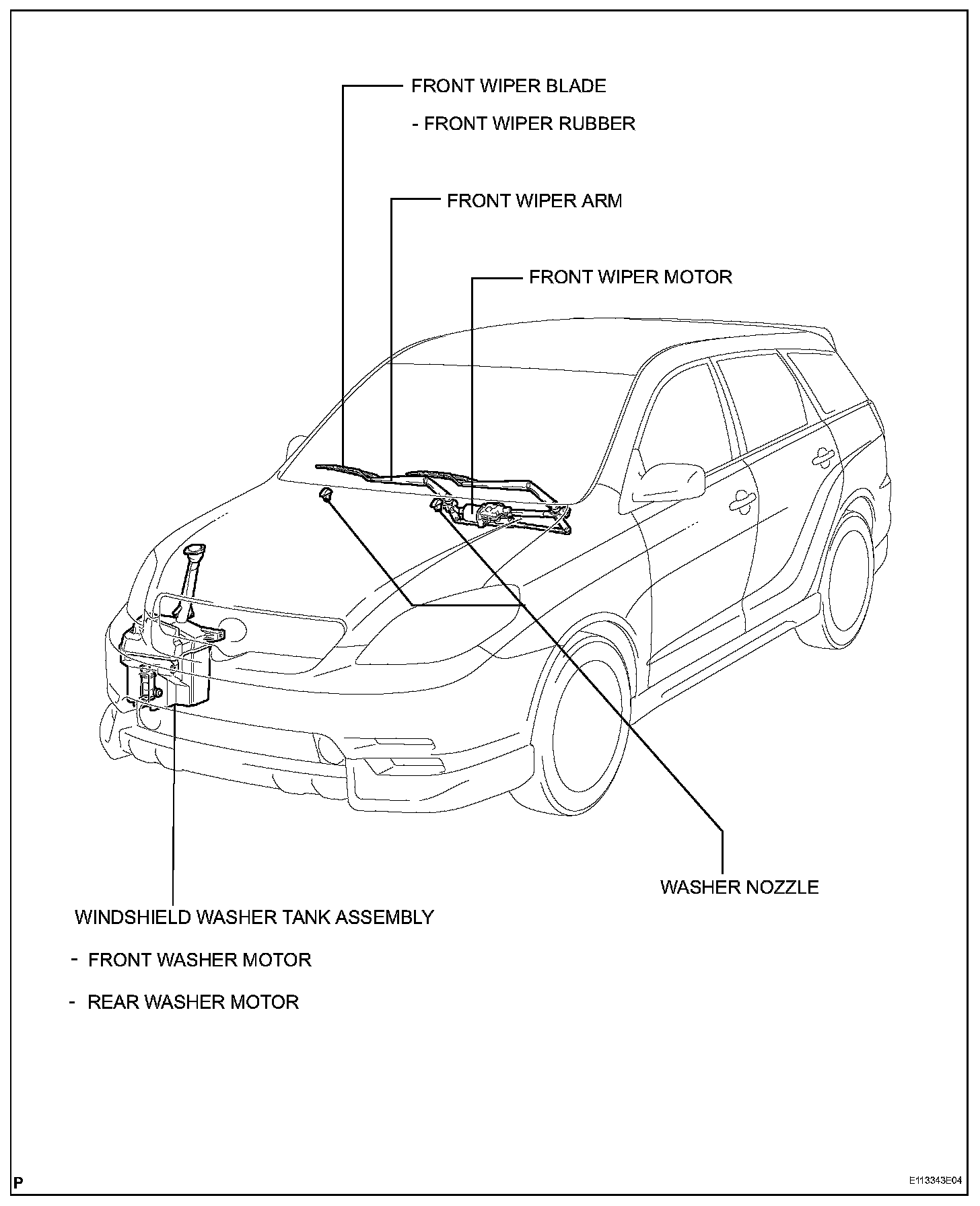 FRONT WIPER BLADE

- FRONT WIPER RUBBER

FRONT WIPER ARM

FRONT WIPER MOTOR

WASHER NOZZLE

WINDSHIELD WASHER TANK ASSEMBLY

- FRONT WASHER MOTOR

- REAR WASHER MOTOR

P

E113343E04