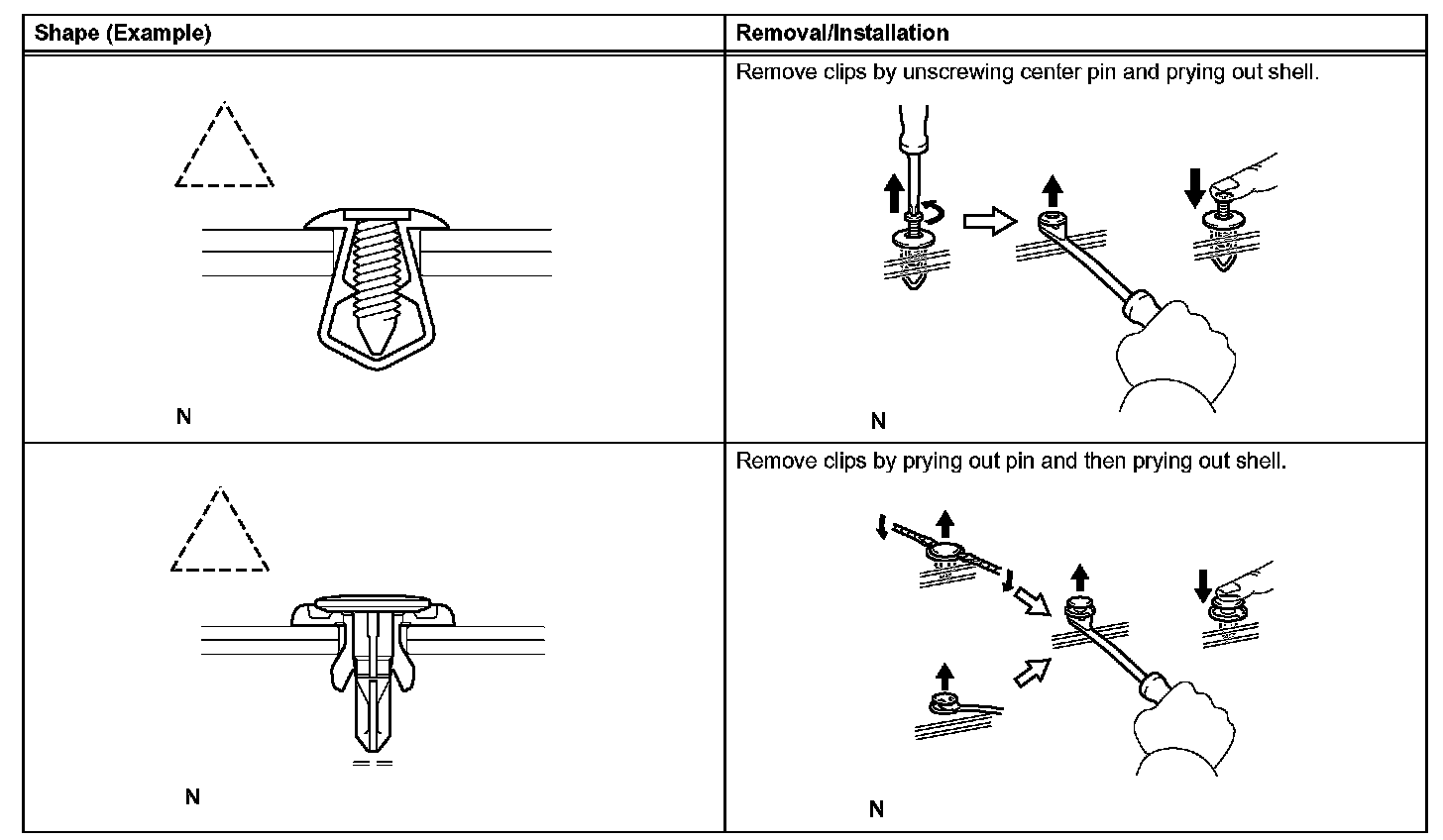 | Shape (Example) | Removal/Installation |
|---|---|
| N | Remove clips by unscrewing center pin and prying out shell. N |
| N | Remove clips by prying out pin and then prying out shell. N |