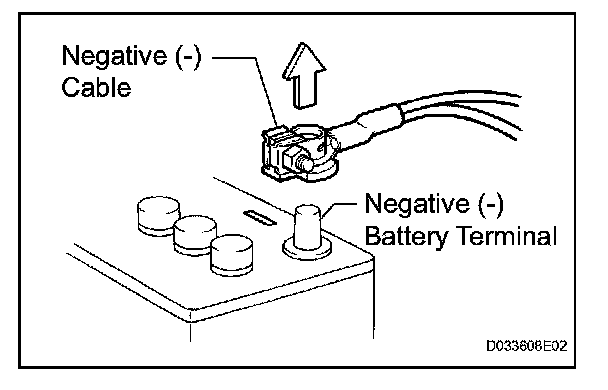 Negative (-)
Cable

Negative (-)
Battery Terminal

D033608E02