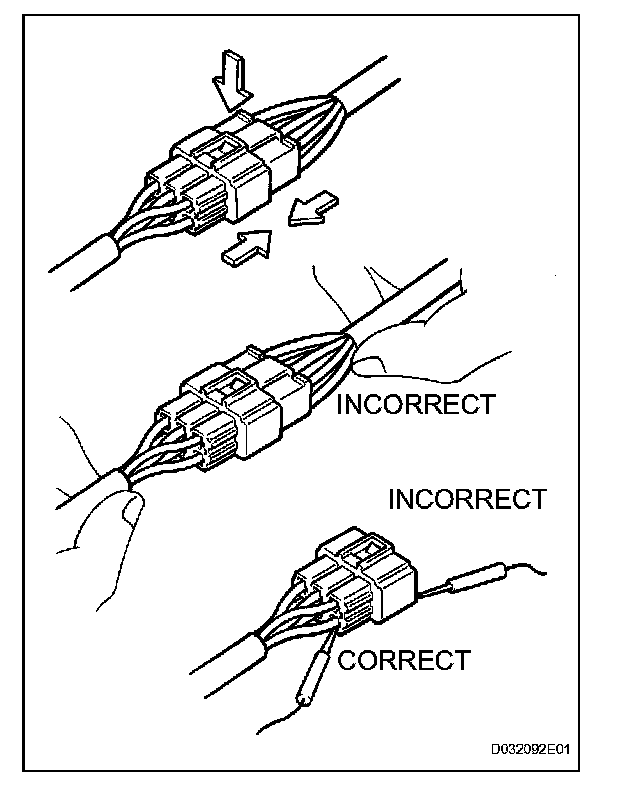 INCORRECT

INCORRECT

CORRECT

D032092E01