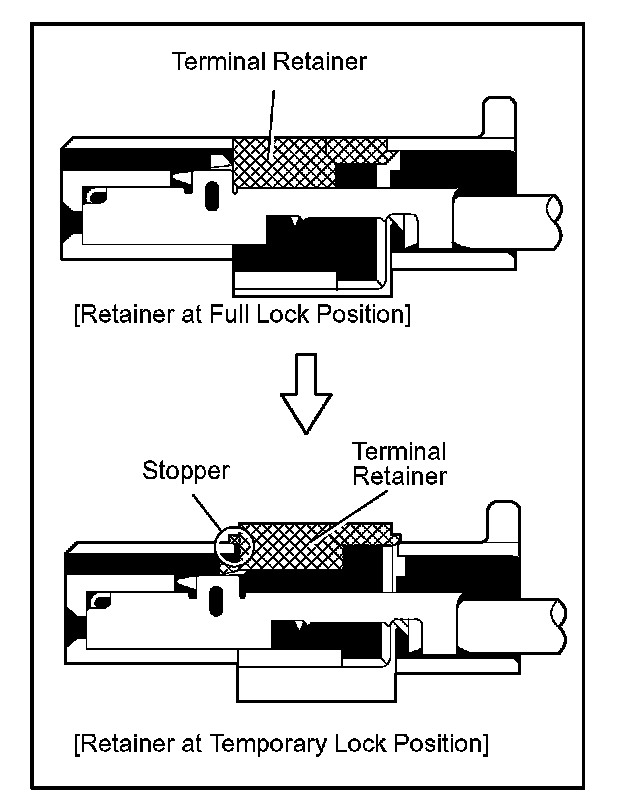 Terminal Retainer

[Retainer at Full Lock Position]

Stopper

Terminal Retainer

[Retainer at Temporary Lock Position]