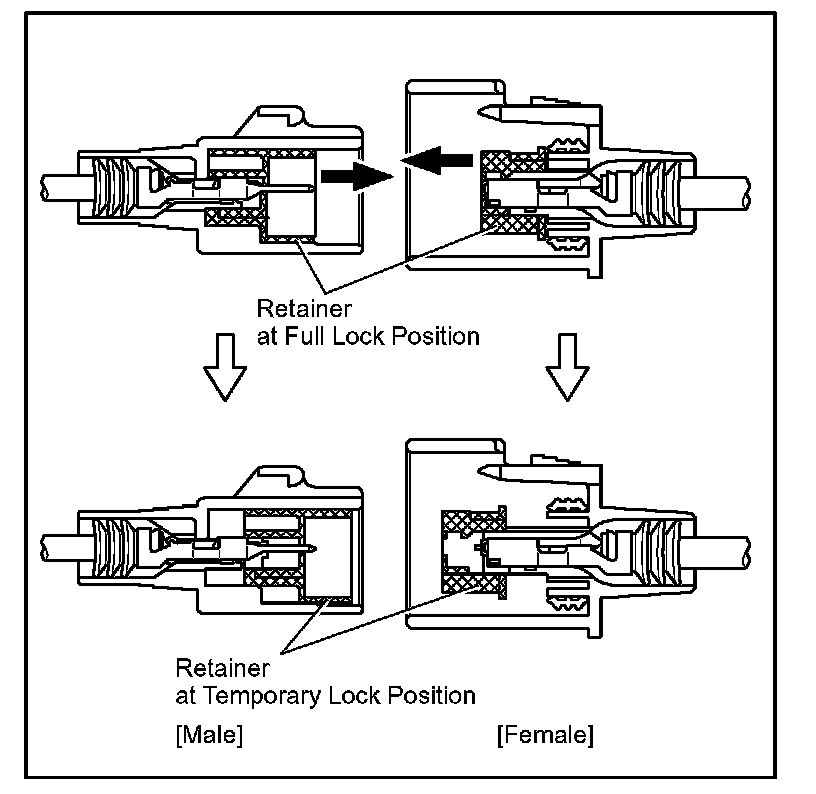 Retainer
at Full Lock Position

Retainer
at Temporary Lock Position

[Male]

[Female]